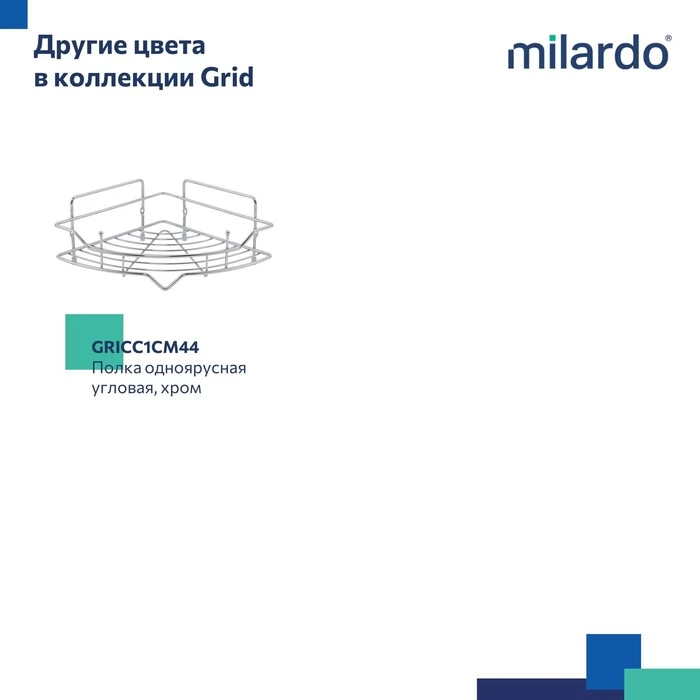 Другие цвета
в коллекции Grid

milardo®

GRICC1CM44
Полка одноярусная угловая, хром