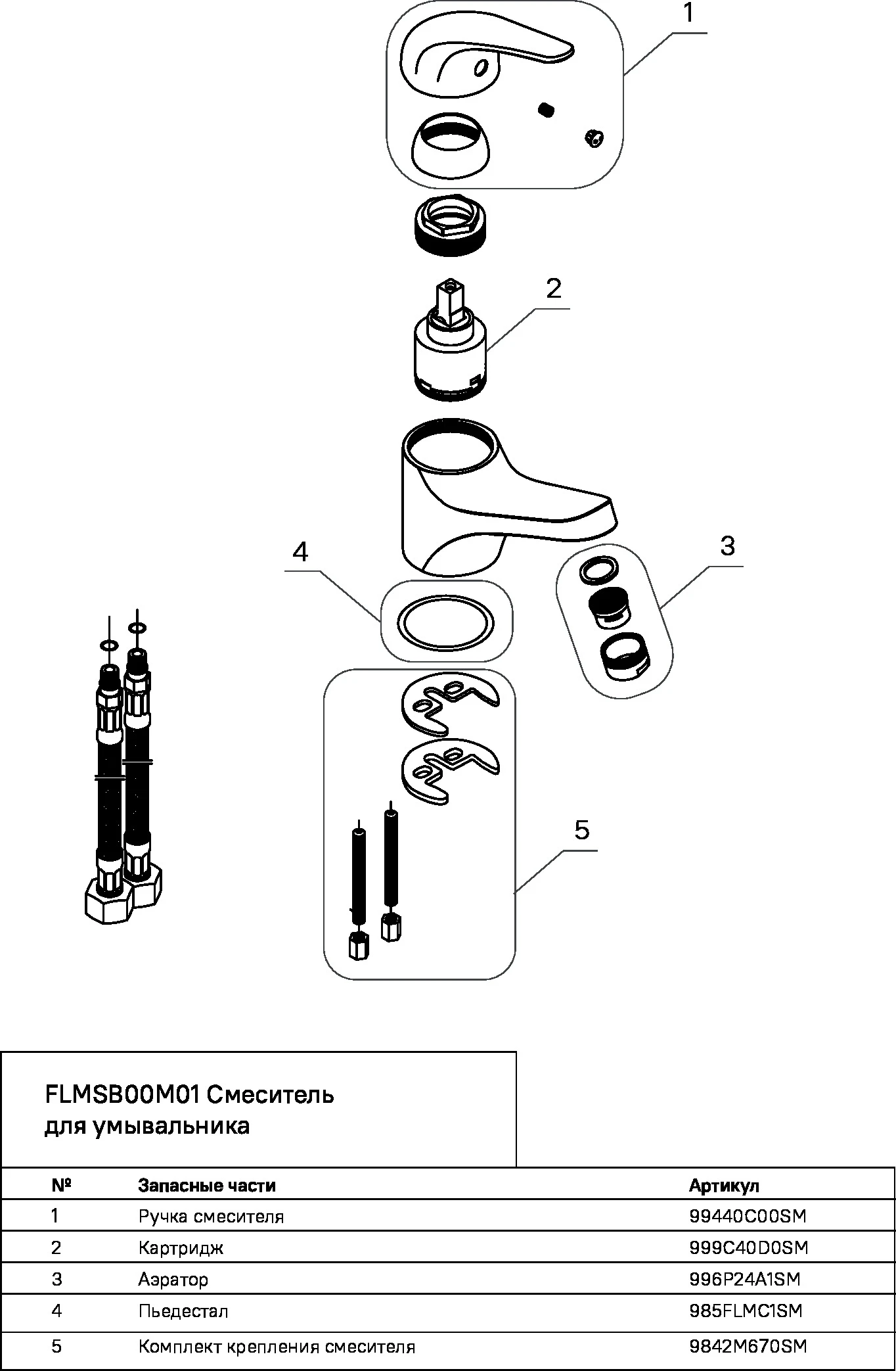 1

2

3

4

5

FLMSB00M01 Смеситель для умывальника

| № | Запасные части | Артикул |
|---|---|---|
| 1 | Ручка смесителя | 99440C00SM |
| 2 | Картридж | 999C40D0SM |
| 3 | Аэратор | 996P24A1SM |
| 4 | Пьедестал | 985FLMC1SM |
| 5 | Комплект крепления смесителя | 9842M670SM |