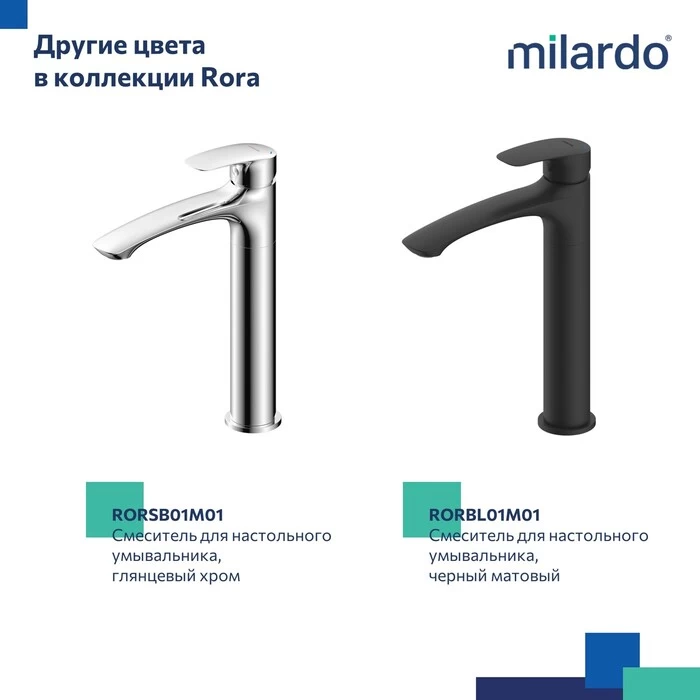 Другие цвета
в коллекции Rora

milardo®

RORSB01M01
Смеситель для настольного умывальника,
глянцевый хром

RORBL01M01
Смеситель для настольного умывальника,
черный матовый