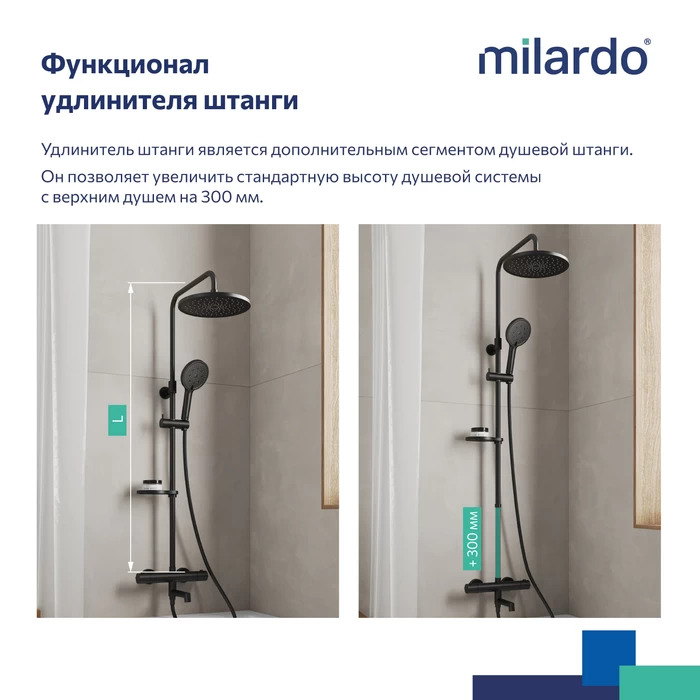 Функционал удлинителя штанги

milardo®

Удлинитель штанги является дополнительным сегментом душевой штанги.

Он позволяет увеличить стандартную высоту душевой системы с верхним душем на 300 мм.

L

+ 300 мм