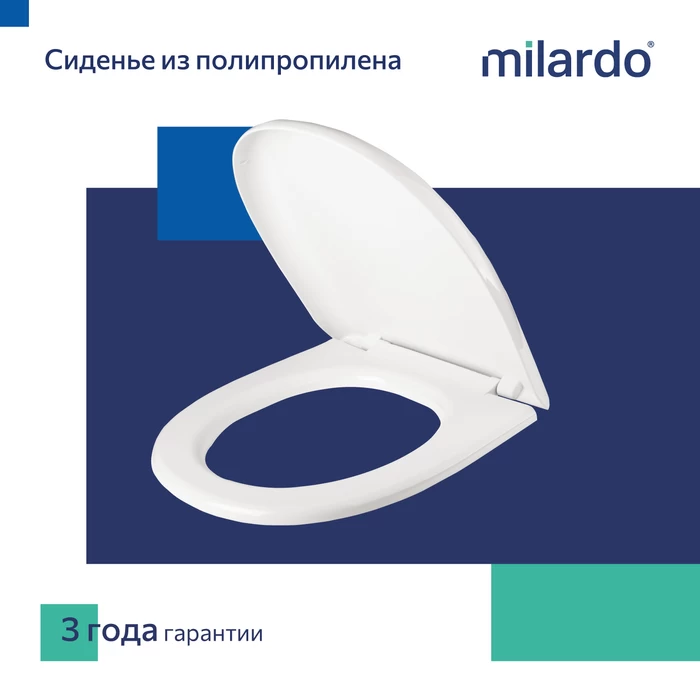 Сиденье из полипропилена

milardo®

3 года гарантии