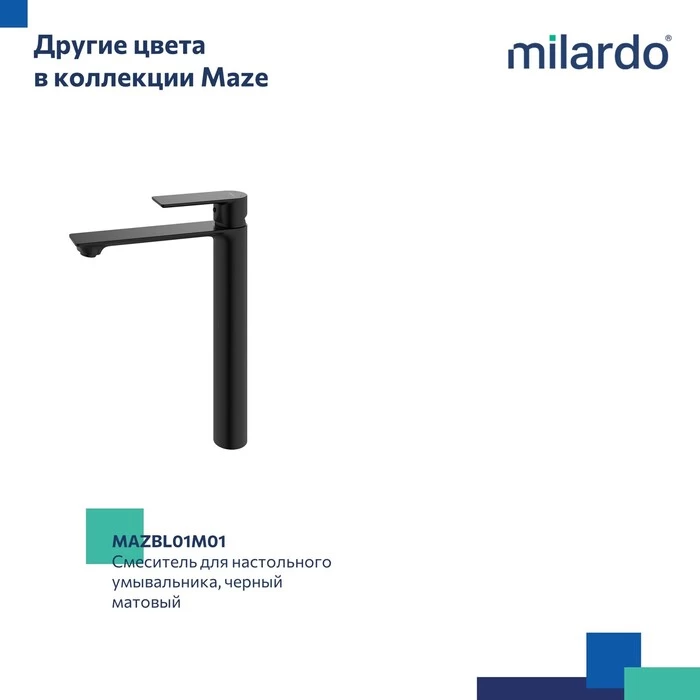 Другие цвета
в коллекции Maze

milardo®

MAZBL01M01
Смеситель для настольного умывальника, черный матовый