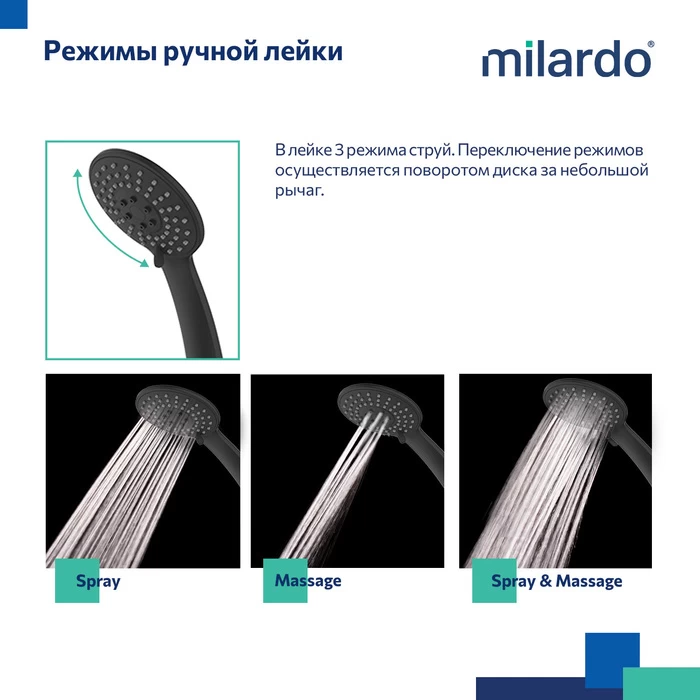 Режимы ручной лейки

milardo®

В лейке 3 режима струй. Переключение режимов осуществляется поворотом диска за небольшой рычаг.

Spray

Massage

Spray & Massage