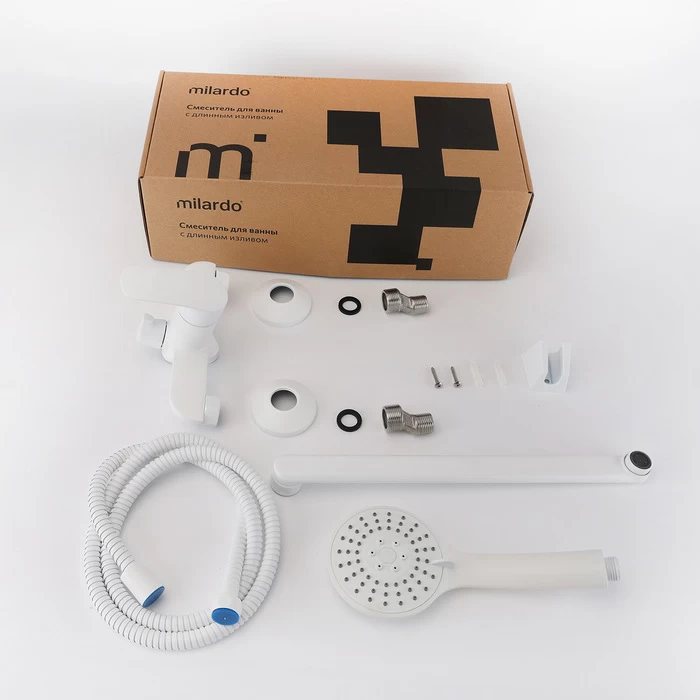 milardo
Смеситель для ванны
с длинным изливом

m

milardo
Смеситель для ванны
с длинным изливом