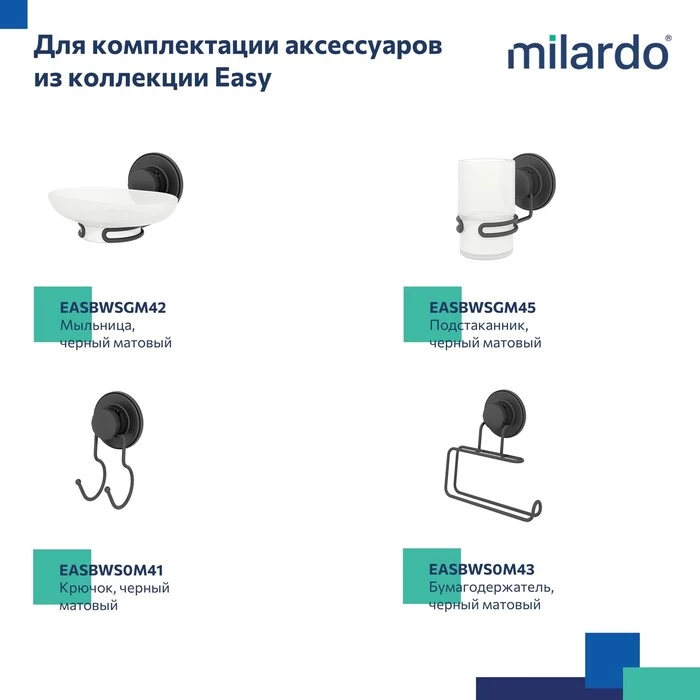 Для комплектации аксессуаров из коллекции Easy

milardo®

EASBWSGM42
Мыльница, черный матовый

EASBWSGM45
Подстаканник, черный матовый

EASBWS0M41
Крючок, черный матовый

EASBWS0M43
Бумагодержатель, черный матовый