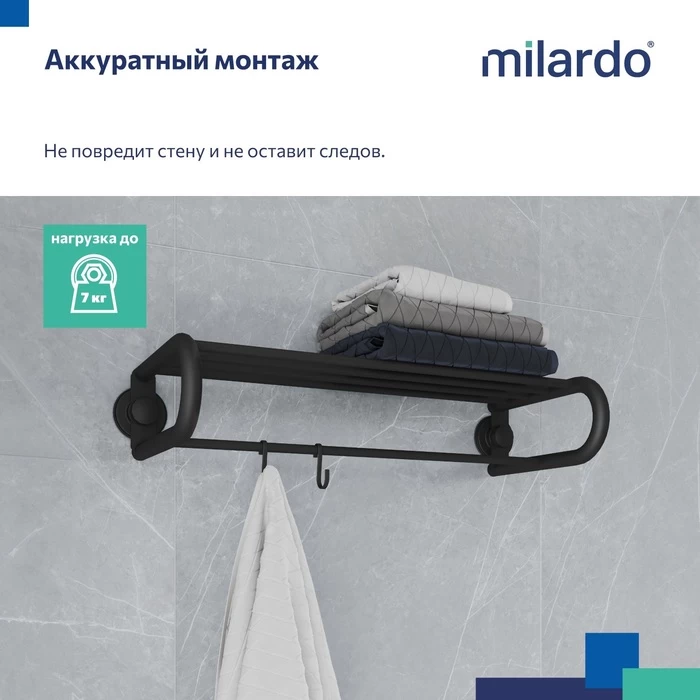 Аккуратный монтаж

milardo®

Не повредит стену и не оставит следов.

нагрузка до

7 кг