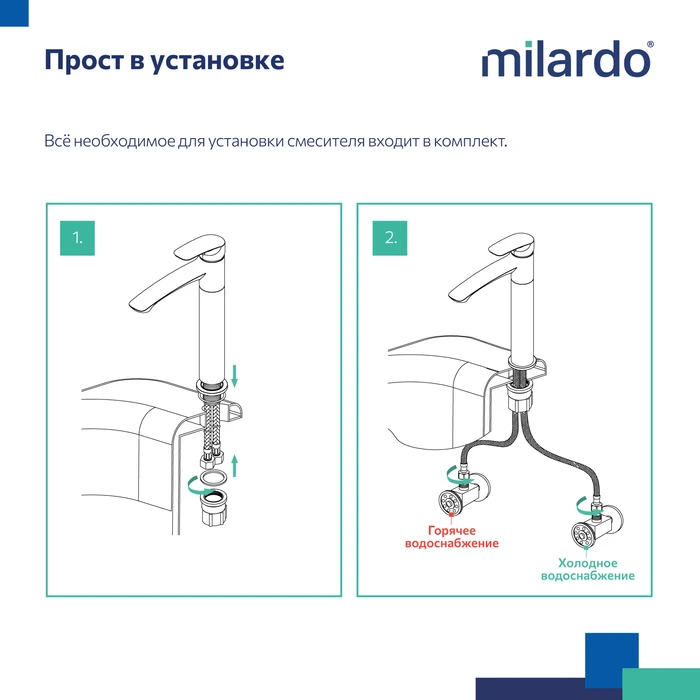 Прост в установке

milardo®

Всё необходимое для установки смесителя входит в комплект.

1.

2.

Горячее водоснабжение

Холодное водоснабжение