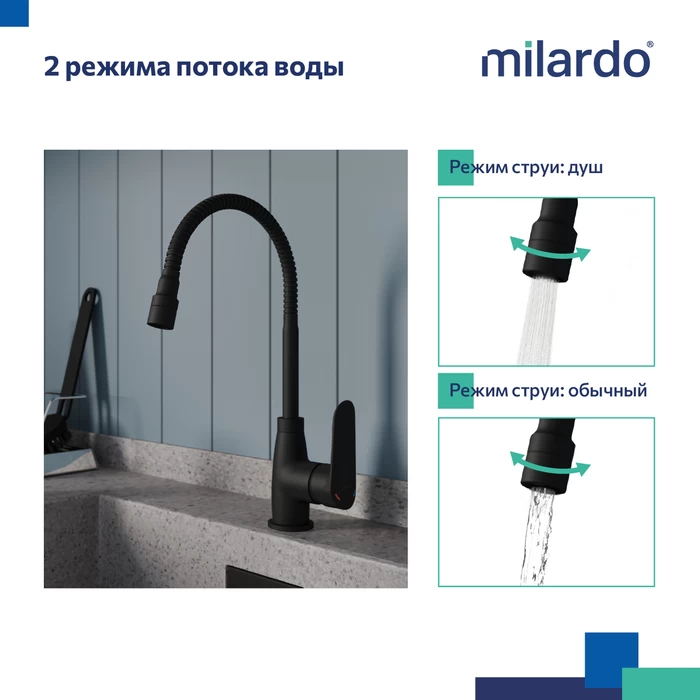 2 режима потока воды

milardo®

Режим струи: душ

Режим струи: обычный