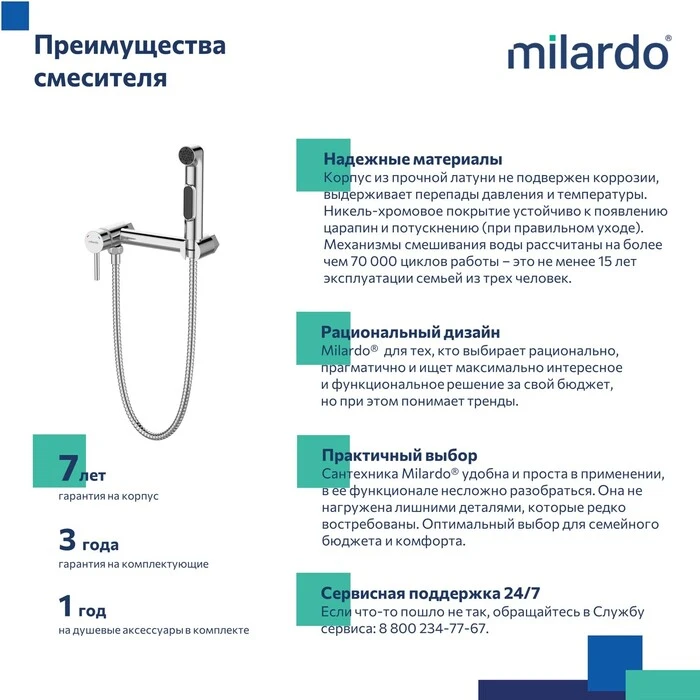 Преимущества смесителя

milardo®

Надежные материалы
Корпус из прочной латуни не подвержен коррозии, выдерживает перепады давления и температуры. Никель-хромовое покрытие устойчиво к появлению царапин и потускнению (при правильном уходе). Механизмы смешивания воды рассчитаны на более чем 70 000 циклов работы – это не менее 15 лет эксплуатации семьей из трех человек.

Рациональный дизайн
Milardo® для тех, кто выбирает рационально, прагматично и ищет максимально интересное и функциональное решение за свой бюджет, но при этом понимает тренды.

Практичный выбор
Сантехника Milardo® удобна и проста в применении, в ее функционале несложно разобраться. Она не нагружена лишними деталями, которые редко востребованы. Оптимальный выбор для семейного бюджета и комфорта.

Сервисная поддержка 24/7
Если что-то пошло не так, обращайтесь в Службу сервиса: 8 800 234-77-67.

7 лет
гарантия на корпус

3 года
гарантия на комплектующие

1 год
на душевые аксессуары в комплекте