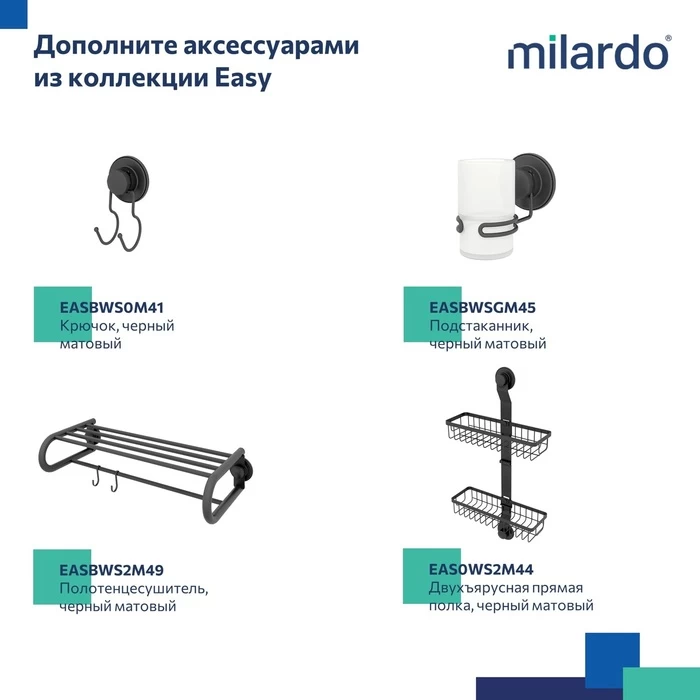 Дополните аксессуарами из коллекции Easy

milardo®

EASBWS0M41
Крючок, черный матовый

EASBWSGM45
Подстаканник, черный матовый

EASBWS2M49
Полотенцесушитель, черный матовый

EAS0WS2M44
Двухъярусная прямая полка, черный матовый