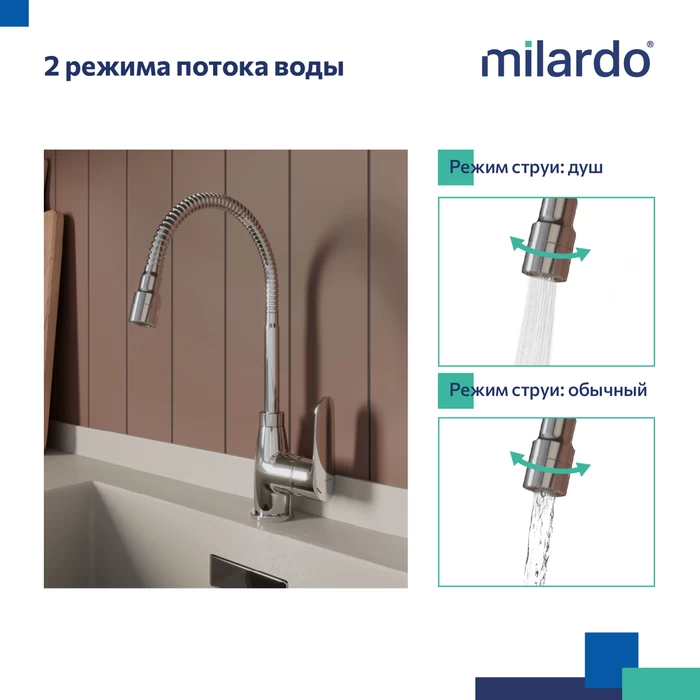 2 режима потока воды

milardo®

Режим струи: душ

Режим струи: обычный