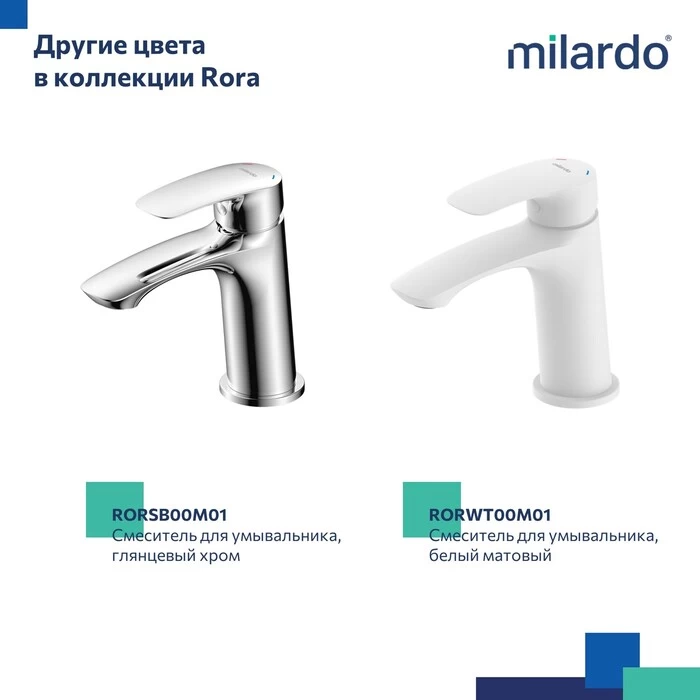 Другие цвета в коллекции Rora

milardo®

milardo

milardo

RORSB00M01
Смеситель для умывальника, глянцевый хром

RORWT00M01
Смеситель для умывальника, белый матовый