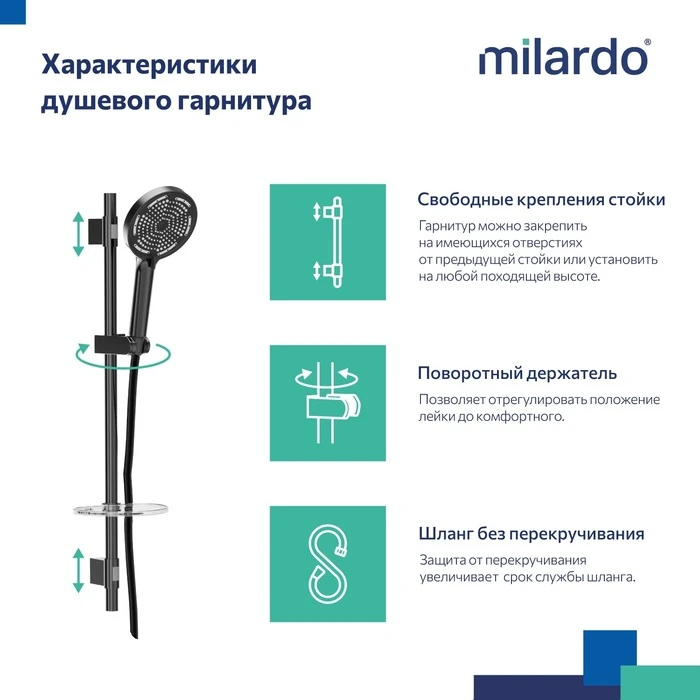 Характеристики душевого гарнитура

milardo®

Свободные крепления стойки

Гарнитур можно закрепить на имеющихся отверстиях от предыдущей стойки или установить на любой походящей высоте.

Поворотный держатель

Позволяет отрегулировать положение лейки до комфортного.

Шланг без перекручивания

Защита от перекручивания увеличивает срок службы шланга.