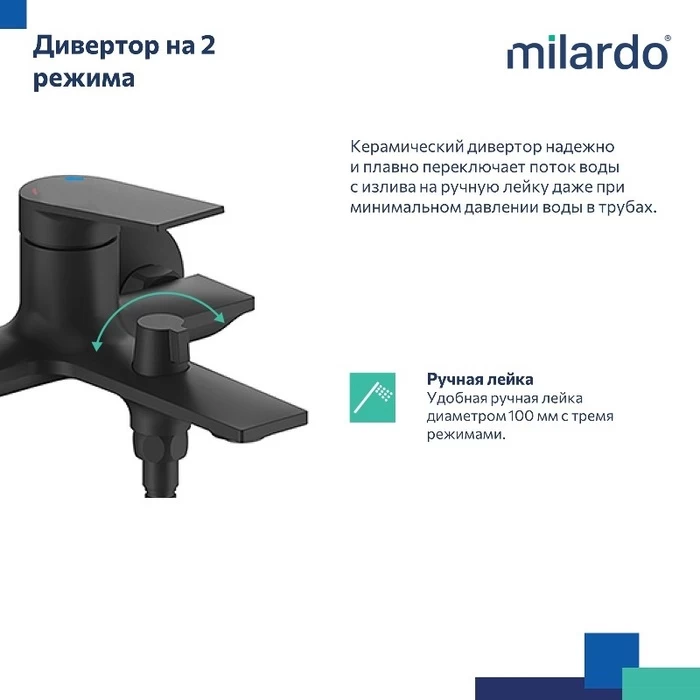 Дивертор на 2 режима

milardo®

Керамический дивертор надежно и плавно переключает поток воды с излива на ручную лейку даже при минимальном давлении воды в трубах.

Ручная лейка
Удобная ручная лейка диаметром 100 мм с тремя режимами.