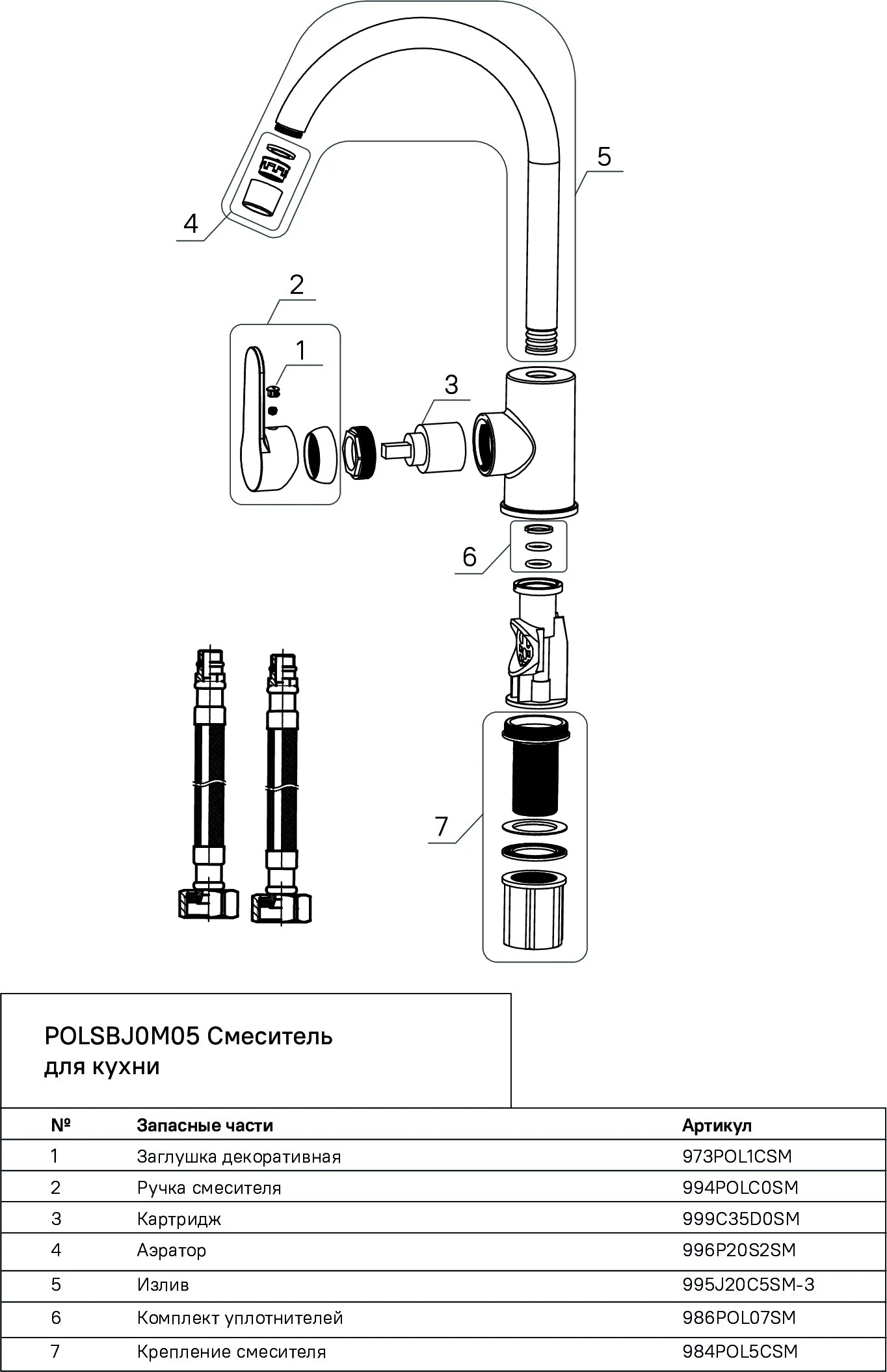 5

4

2

1

3

6

7

POLSBJ0M05 Смеситель для кухни

| № | Запасные части | Артикул |
|---|---|---|
| 1 | Заглушка декоративная | 973POL1CSM |
| 2 | Ручка смесителя | 994POLC0SM |
| 3 | Картридж | 999C35D0SM |
| 4 | Аэратор | 996P20S2SM |
| 5 | Излив | 995J20C5SM-3 |
| 6 | Комплект уплотнителей | 986POL07SM |
| 7 | Крепление смесителя | 984POL5CSM |