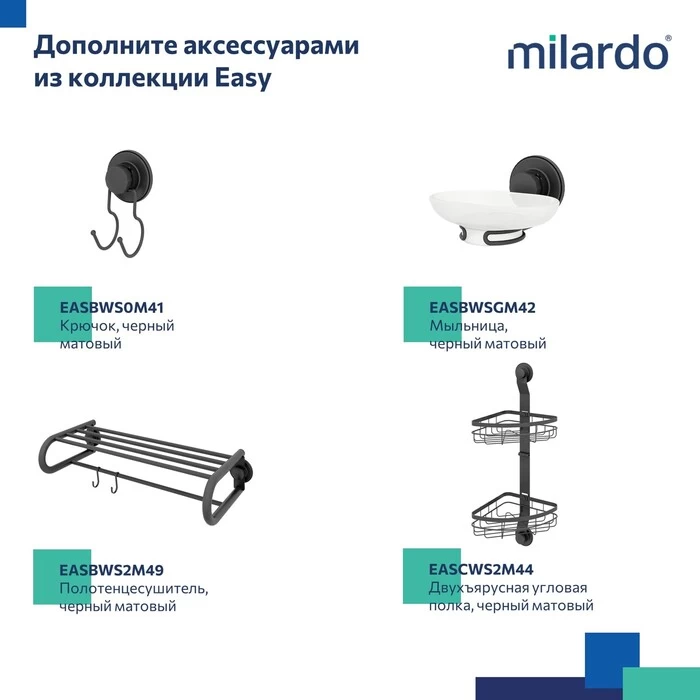 Дополните аксессуарами из коллекции Easy

milardo®

EASBWS0M41
Крючок, черный матовый

EASBWSGM42
Мыльница, черный матовый

EASBWS2M49
Полотенцесушитель, черный матовый

EASCWS2M44
Двухъярусная угловая полка, черный матовый