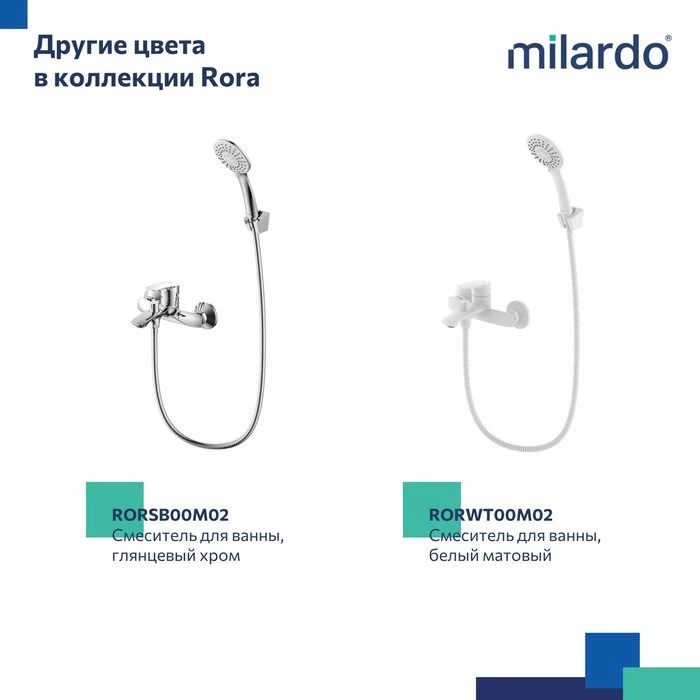 Другие цвета в коллекции Rora

milardo®

RORSB00M02
Смеситель для ванны, глянцевый хром

RORWT00M02
Смеситель для ванны, белый матовый