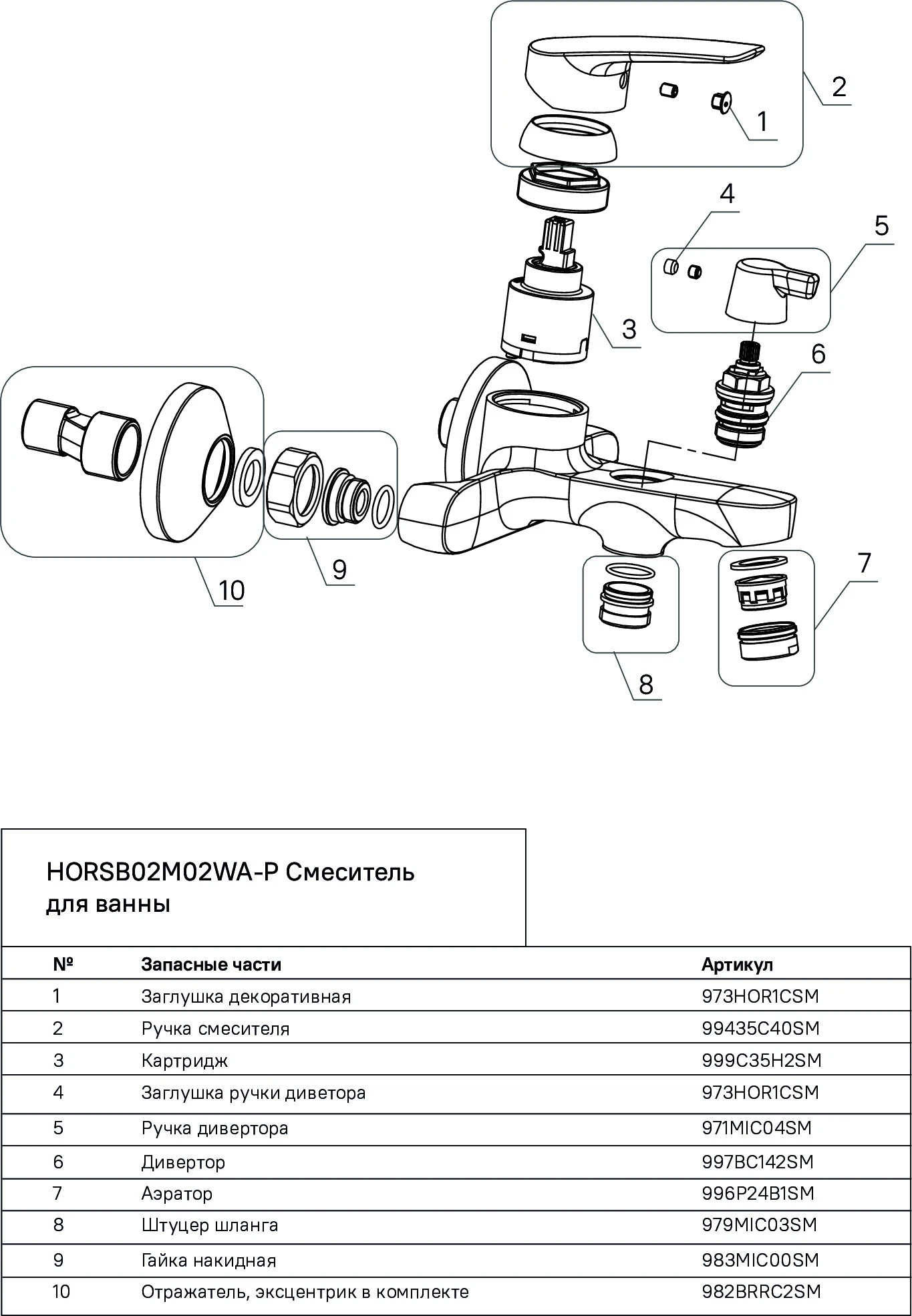 2
1
4
5
3
6
10
9
7
8

HORSB02M02WA-P Смеситель для ванны

| № | Запасные части | Артикул |
|---|---|---|
| 1 | Заглушка декоративная | 973HOR1CSM |
| 2 | Ручка смесителя | 99435C40SM |
| 3 | Картридж | 999C35H2SM |
| 4 | Заглушка ручки диветора | 973HOR1CSM |
| 5 | Ручка дивертора | 971MIC04SM |
| 6 | Дивертор | 997BC142SM |
| 7 | Аэратор | 996P24B1SM |
| 8 | Штуцер шланга | 979MIC03SM |
| 9 | Гайка накидная | 983MIC00SM |
| 10 | Отражатель, эксцентрик в комплекте | 982BRRC2SM |