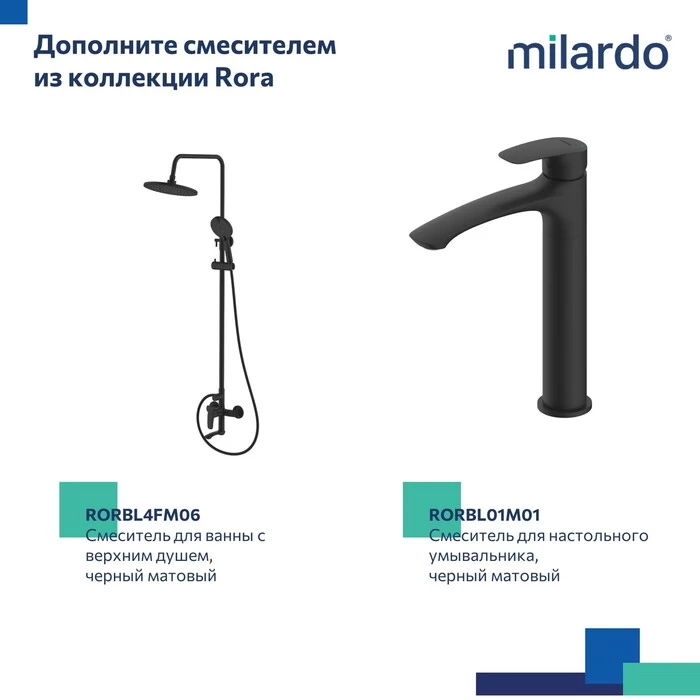 Дополните смесителем из коллекции Rora

milardo®

RORBL4FM06
Смеситель для ванны с верхним душем, черный матовый

RORBL01M01
Смеситель для настольного умывальника, черный матовый