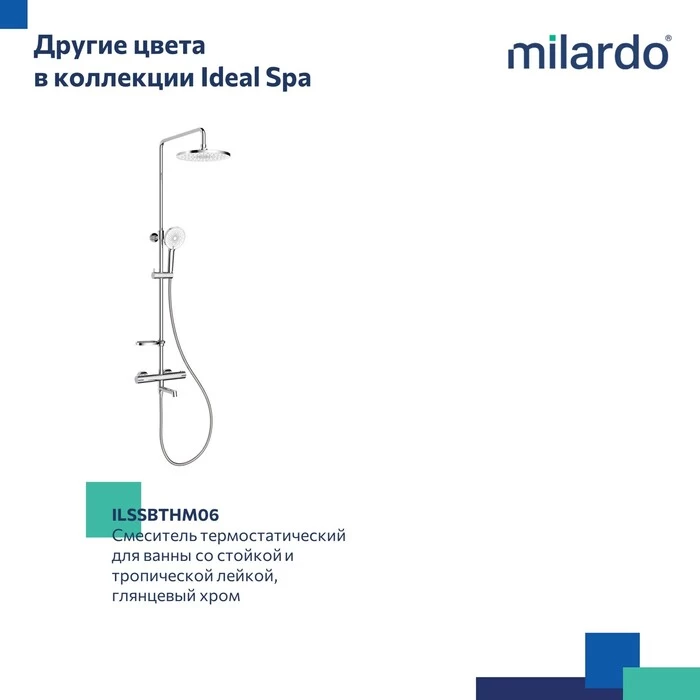 Другие цвета
в коллекции Ideal Spa

milardo®

ILSSBTHM06
Смеситель термостатический для ванны со стойкой и тропической лейкой, глянцевый хром