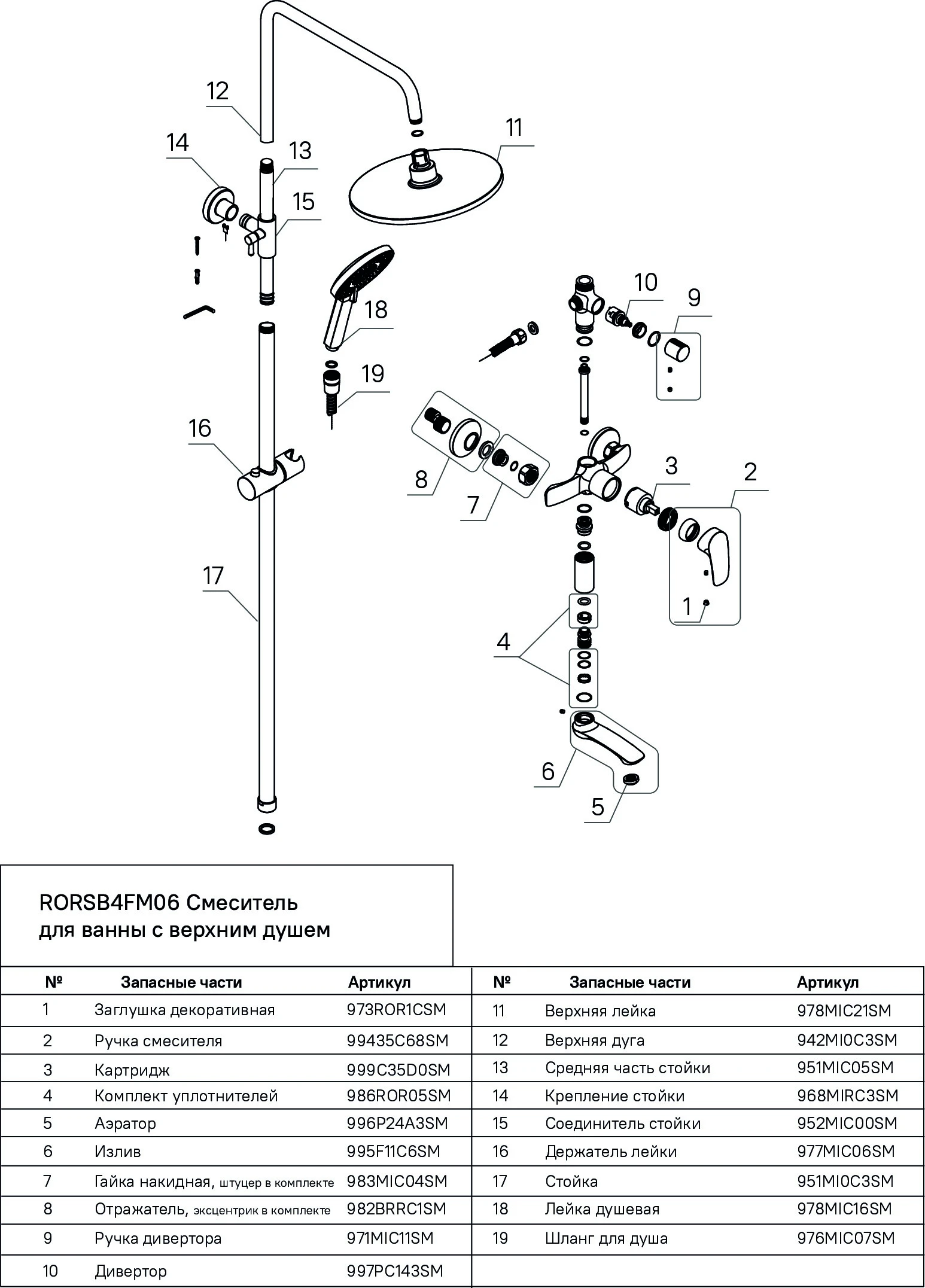 12
14
13
15
11
18
19
16
17
10
9
8
7
3
2
1
4
6
5

RORSB4FM06 Смеситель для ванны с верхним душем

| № | Запасные части | Артикул |
|---|---|---|
| 1 | Заглушка декоративная | 973ROR1CSM |
| 2 | Ручка смесителя | 99435C68SM |
| 3 | Картридж | 999C35D0SM |
| 4 | Комплект уплотнителей | 986ROR05SM |
| 5 | Аэратор | 996P24A3SM |
| 6 | Излив | 995F11C6SM |
| 7 | Гайка накидная, штуцер в комплекте | 983MIC04SM |
| 8 | Отражатель, эксцентрик в комплекте | 982BRRC1SM |
| 9 | Ручка дивертора | 971MIC11SM |
| 10 | Дивертор | 997PC143SM |

| № | Запасные части | Артикул |
|---|---|---|
| 11 | Верхняя лейка | 978MIC21SM |
| 12 | Верхняя дуга | 942MI0C3SM |
| 13 | Средняя часть стойки | 951MIC05SM |
| 14 | Крепление стойки | 968MIRC3SM |
| 15 | Соединитель стойки | 952MIC00SM |
| 16 | Держатель лейки | 977MIC06SM |
| 17 | Стойка | 951MI0C3SM |
| 18 | Лейка душевая | 978MIC16SM |
| 19 | Шланг для душа | 976MIC07SM |