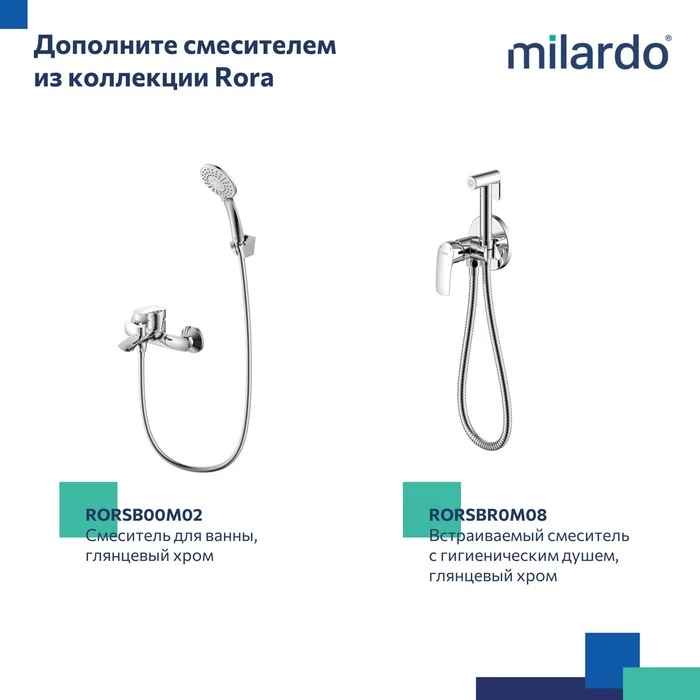 Дополните смесителем из коллекции Rora

milardo®

RORSB00M02
Смеситель для ванны, глянцевый хром

RORSBR0M08
Встраиваемый смеситель с гигиеническим душем, глянцевый хром