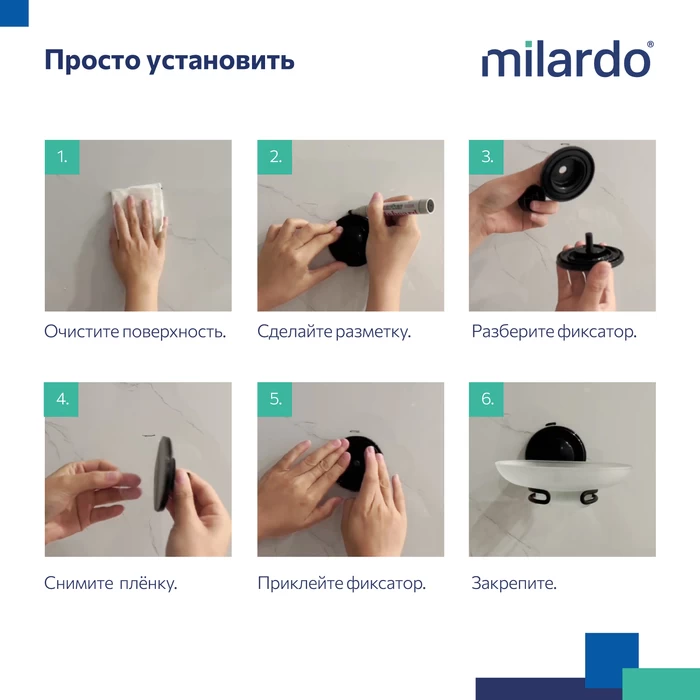 Просто установить

milardo®

1.

Очистите поверхность.

2.

Сделайте разметку.

3.

Разберите фиксатор.

4.

Снимите плёнку.

5.

Приклейте фиксатор.

6.

Закрепите.