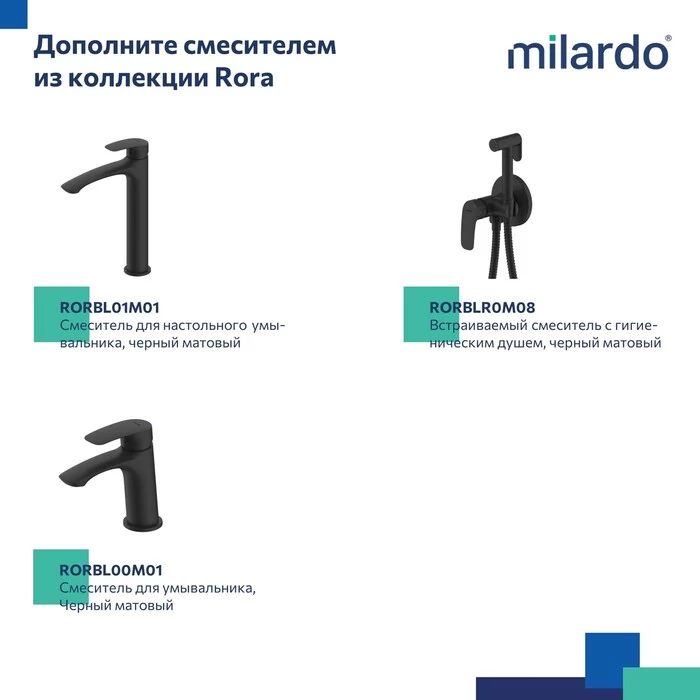 Дополните смесителем из коллекции Rora

milardo®

RORBL01M01
Смеситель для настольного умывальника, черный матовый

RORBLR0M08
Встраиваемый смеситель с гигиеническим душем, черный матовый

RORBL00M01
Смеситель для умывальника, Черный матовый