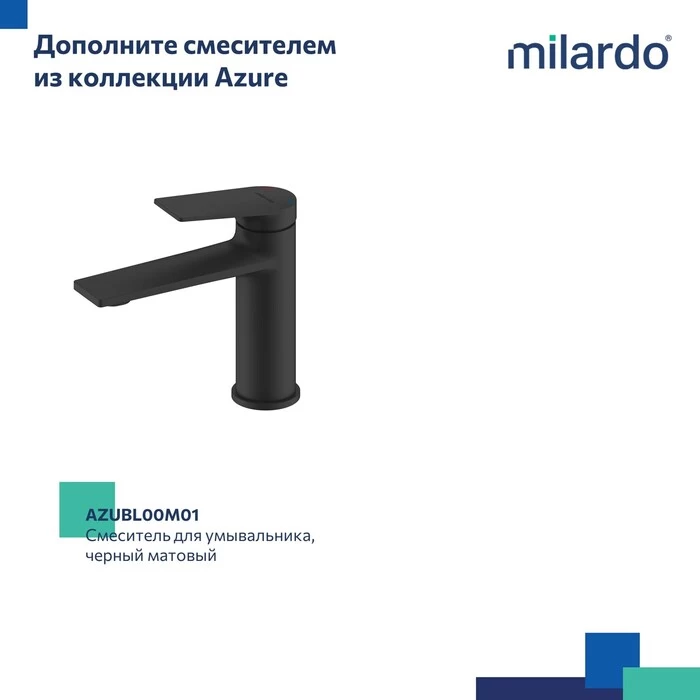 Дополните смесителем из коллекции Azure

milardo®

AZUBL00M01
Смеситель для умывальника, черный матовый