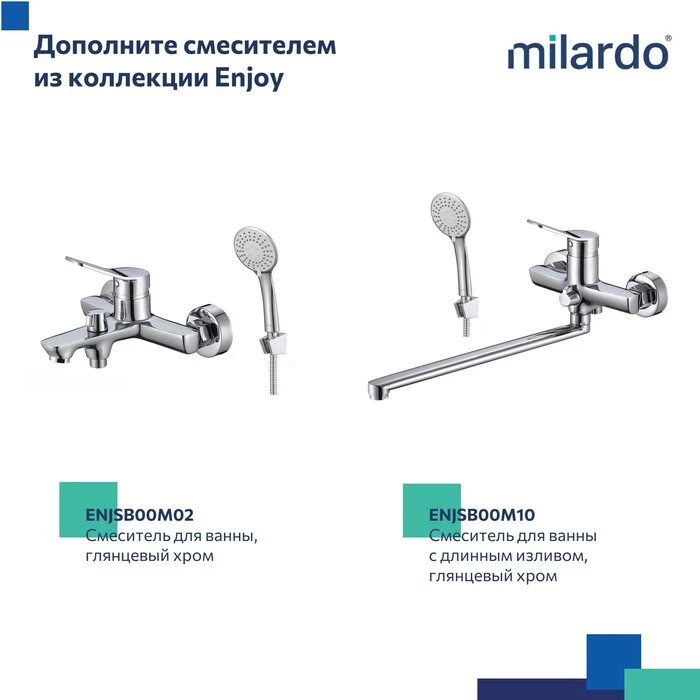 Дополните смесителем из коллекции Enjoy

milardo®

ENJSB00M02
Смеситель для ванны, глянцевый хром

ENJSB00M10
Смеситель для ванны с длинным изливом, глянцевый хром