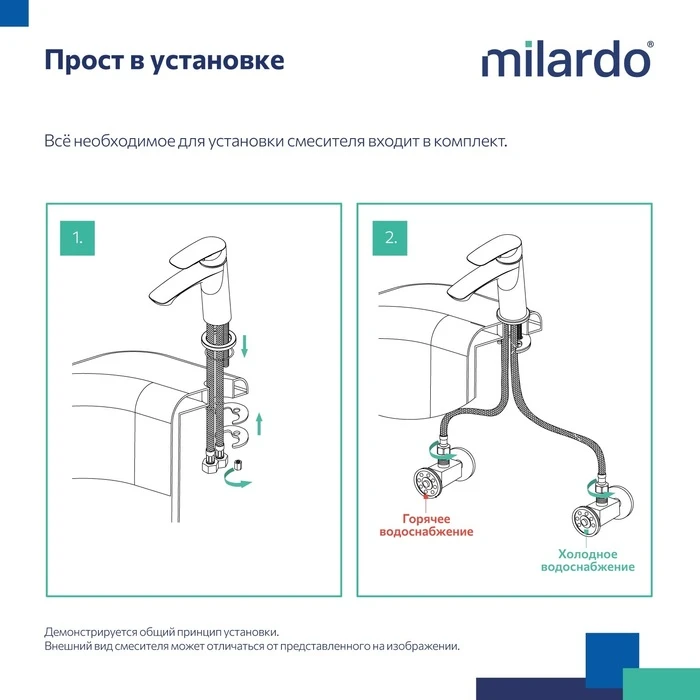 Прост в установке

milardo®

Всё необходимое для установки смесителя входит в комплект.

1.

2.

Горячее водоснабжение

Холодное водоснабжение

Демонстрируется общий принцип установки.
Внешний вид смесителя может отличаться от представленного на изображении.