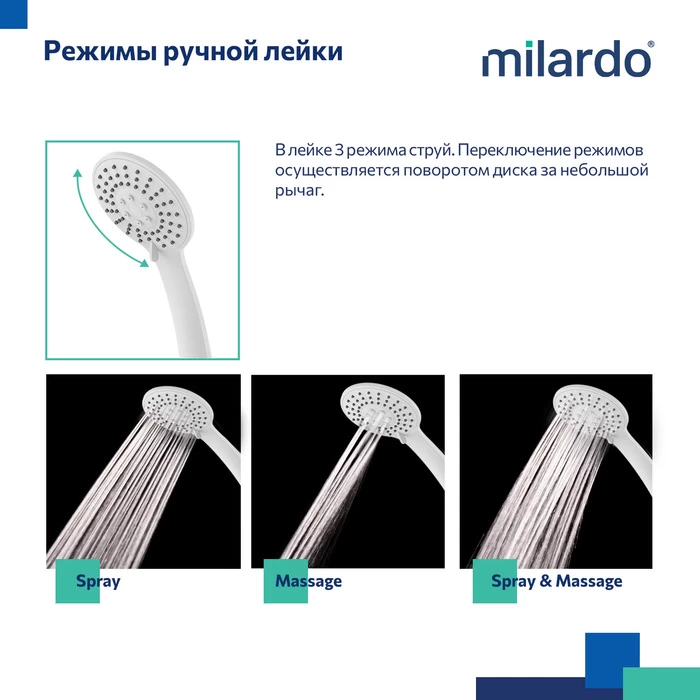 Режимы ручной лейки

milardo®

В лейке 3 режима струй. Переключение режимов осуществляется поворотом диска за небольшой рычаг.

Spray

Massage

Spray & Massage