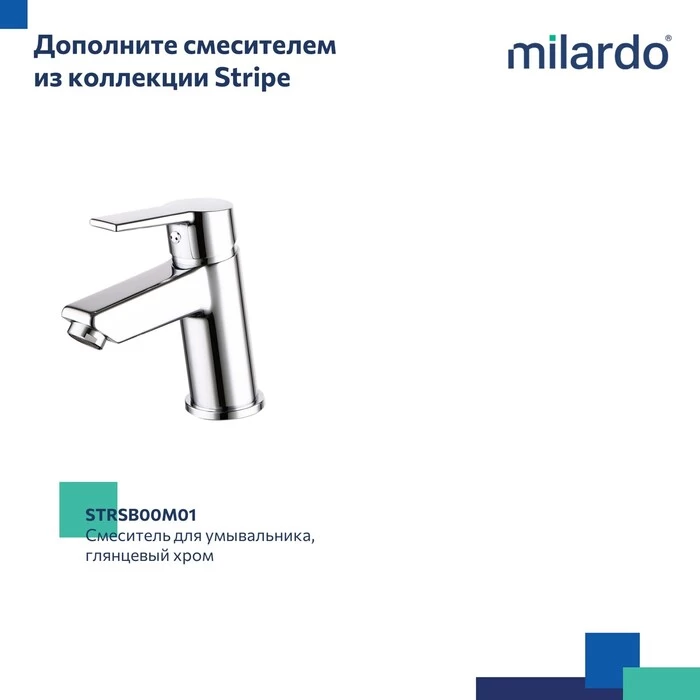 Дополните смесителем из коллекции Stripe

milardo®

STRSB00M01
Смеситель для умывальника, глянцевый хром