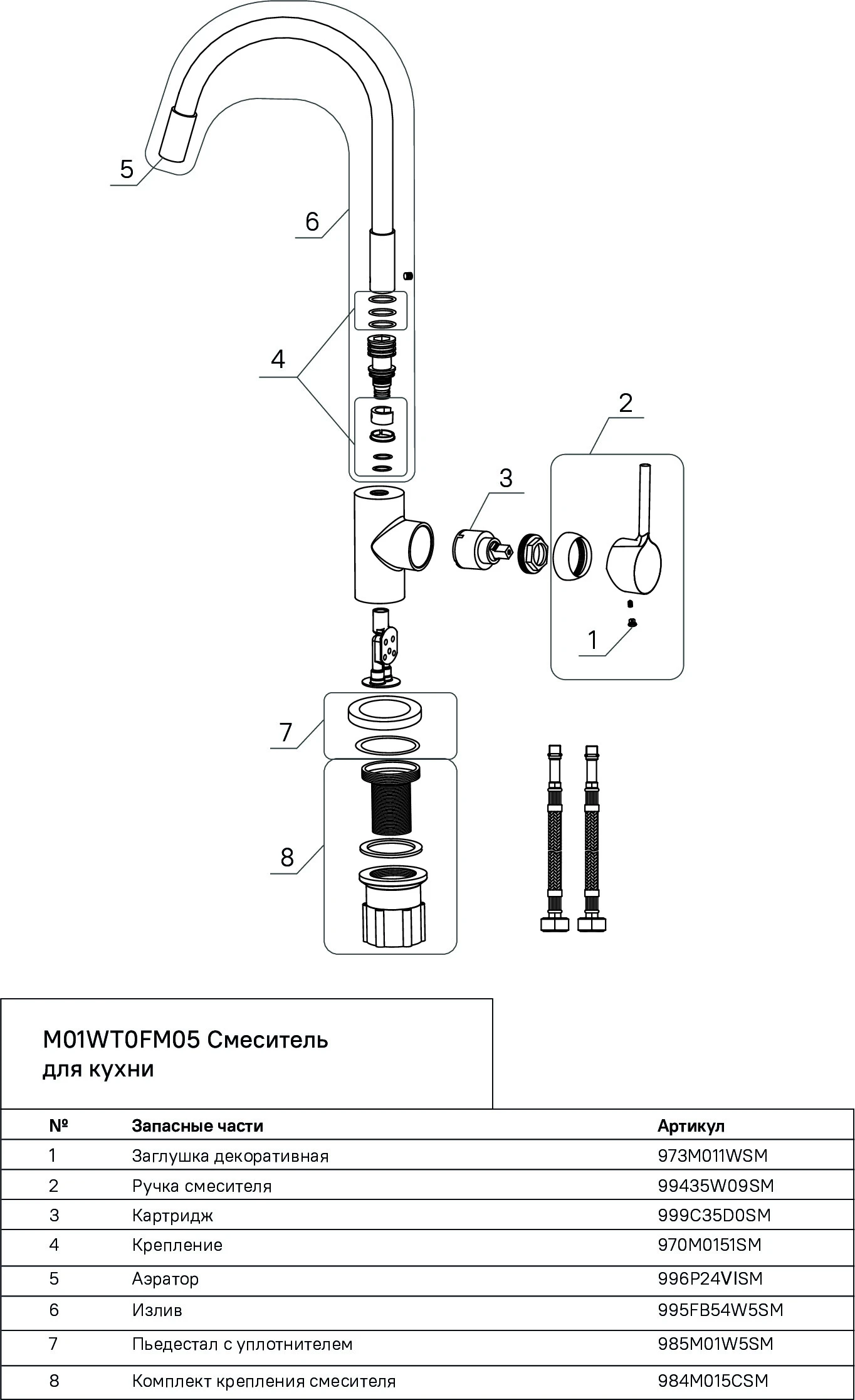 5

6

4

2

3

1

7

8

M01WT0FM05 Смеситель для кухни

| № | Запасные части | Артикул |
|---|---|---|
| 1 | Заглушка декоративная | 973M011WSM |
| 2 | Ручка смесителя | 99435W09SM |
| 3 | Картридж | 999C35D0SM |
| 4 | Крепление | 970M0151SM |
| 5 | Аэратор | 996P24VISM |
| 6 | Излив | 995FB54W5SM |
| 7 | Пьедестал с уплотнителем | 985M01W5SM |
| 8 | Комплект крепления смесителя | 984M015CSM |