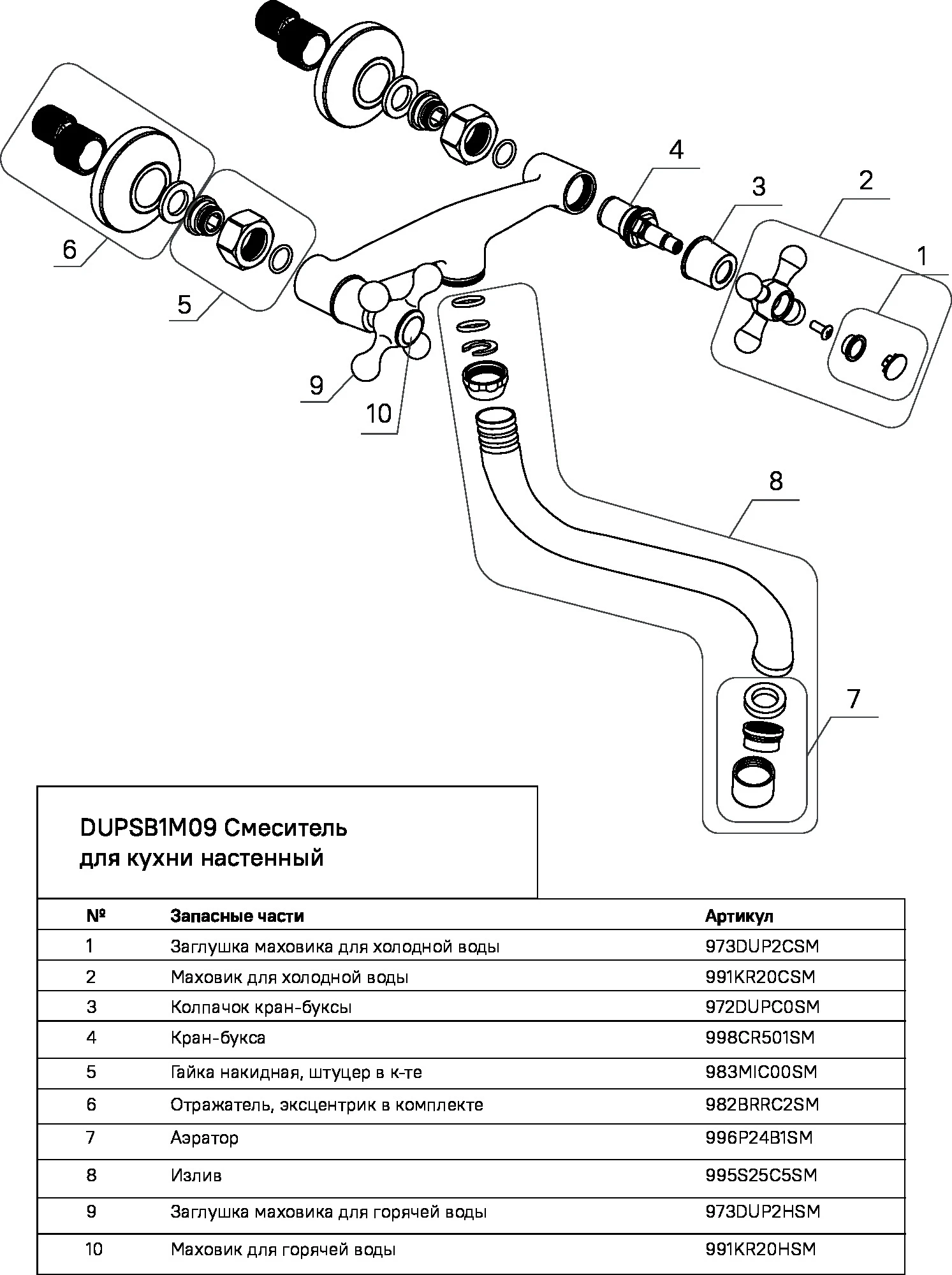 4
3
2
1
6
5
9
10
8
7

DUPSB1M09 Смеситель для кухни настенный

| № | Запасные части | Артикул |
|---|---|---|
| 1 | Заглушка маховика для холодной воды | 973DUP2CSM |
| 2 | Маховик для холодной воды | 991KR20CSM |
| 3 | Колпачок кран-буксы | 972DUPC0SM |
| 4 | Кран-букса | 998CR501SM |
| 5 | Гайка накидная, штуцер в к-те | 983MIC00SM |
| 6 | Отражатель, эксцентрик в комплекте | 982BRRC2SM |
| 7 | Аэратор | 996P24B1SM |
| 8 | Излив | 995S25C5SM |
| 9 | Заглушка маховика для горячей воды | 973DUP2HSM |
| 10 | Маховик для горячей воды | 991KR20HSM |