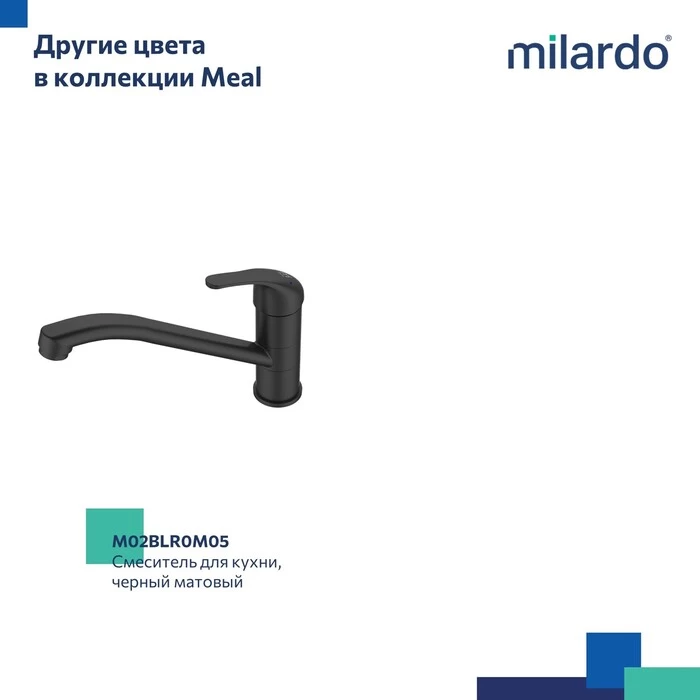 Другие цвета в коллекции Meal

milardo®

M02BLR0M05
Смеситель для кухни, черный матовый