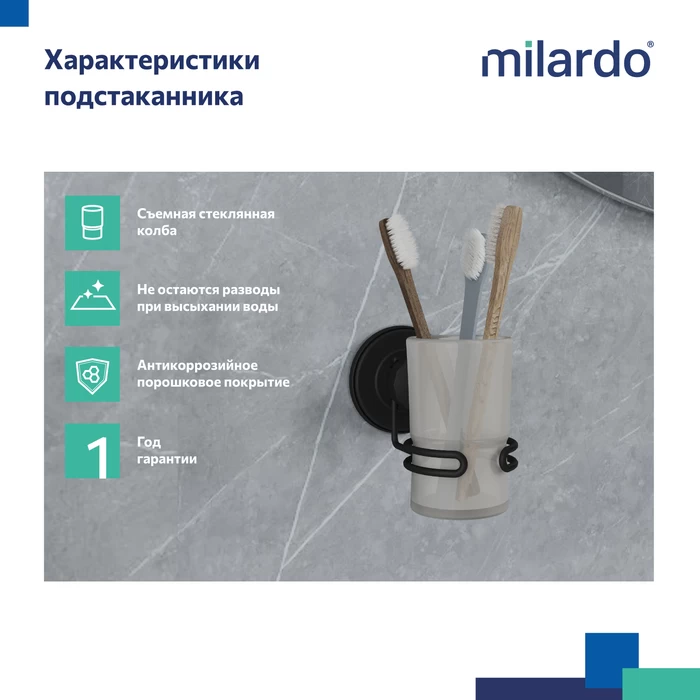 Характеристики подстаканника

milardo®

Съемная стеклянная колба

Не остаются разводы при высыхании воды

Антикоррозийное порошковое покрытие

1

Год гарантии