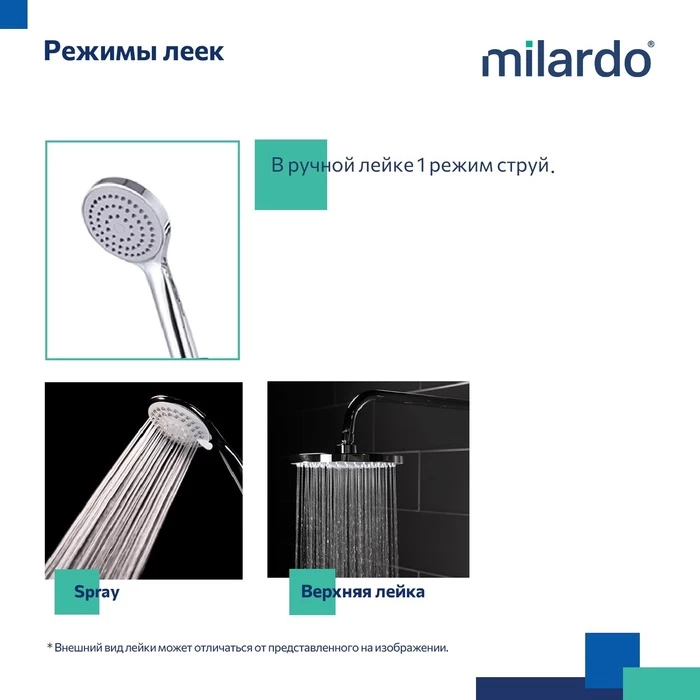 Режимы леек

milardo®

В ручной лейке 1 режим струй.

Spray

Верхняя лейка

* Внешний вид лейки может отличаться от представленного на изображении.