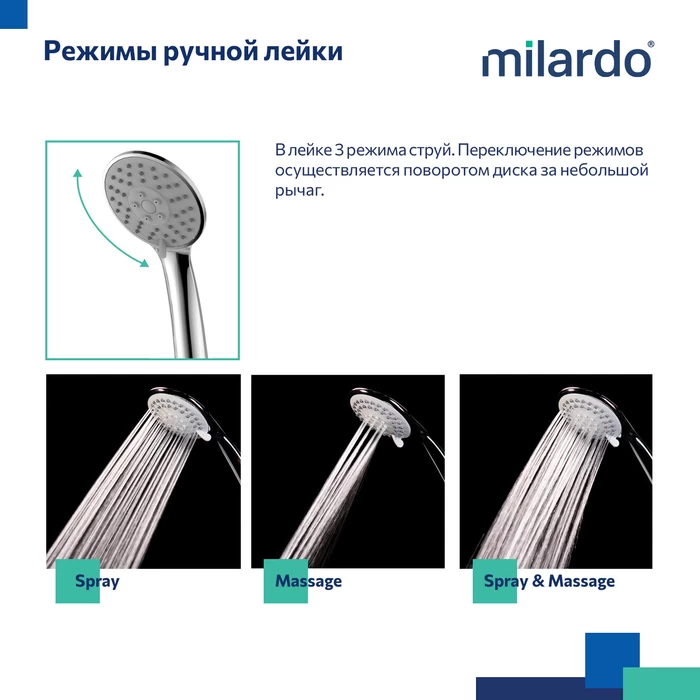 Режимы ручной лейки

milardo®

В лейке 3 режима струй. Переключение режимов осуществляется поворотом диска за небольшой рычаг.

Spray

Massage

Spray & Massage