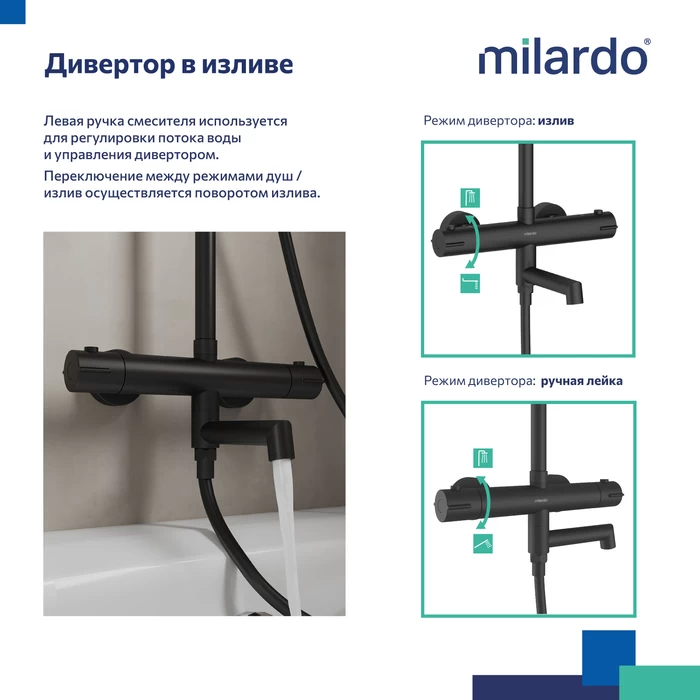 Дивертор в изливе

milardo®

Левая ручка смесителя используется для регулировки потока воды и управления дивертором.

Переключение между режимами душ / излив осуществляется поворотом излива.

Режим дивертора: излив

milardo

Режим дивертора: ручная лейка

milardo