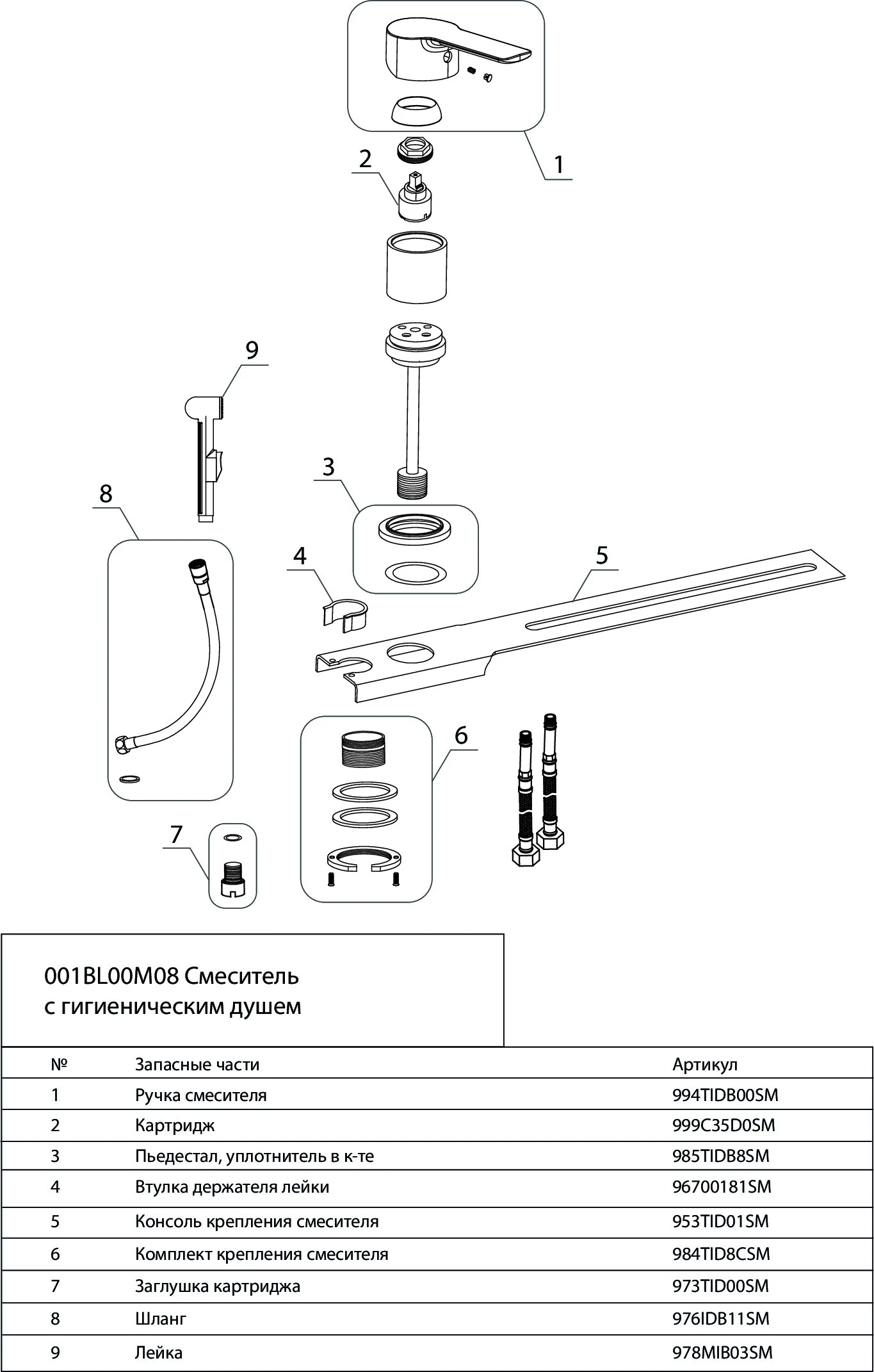 1

2

9

3

8

4

5

6

7

001BL00M08 Смеситель с гигиеническим душем

| № | Запасные части | Артикул |
|---|---|---|
| 1 | Ручка смесителя | 994TIDB00SM |
| 2 | Картридж | 999C35D0SM |
| 3 | Пьедестал, уплотнитель в к-те | 985TIDB8SM |
| 4 | Втулка держателя лейки | 96700181SM |
| 5 | Консоль крепления смесителя | 953TID01SM |
| 6 | Комплект крепления смесителя | 984TID8CSM |
| 7 | Заглушка картриджа | 973TID00SM |
| 8 | Шланг | 976IDB11SM |
| 9 | Лейка | 978MIB03SM |