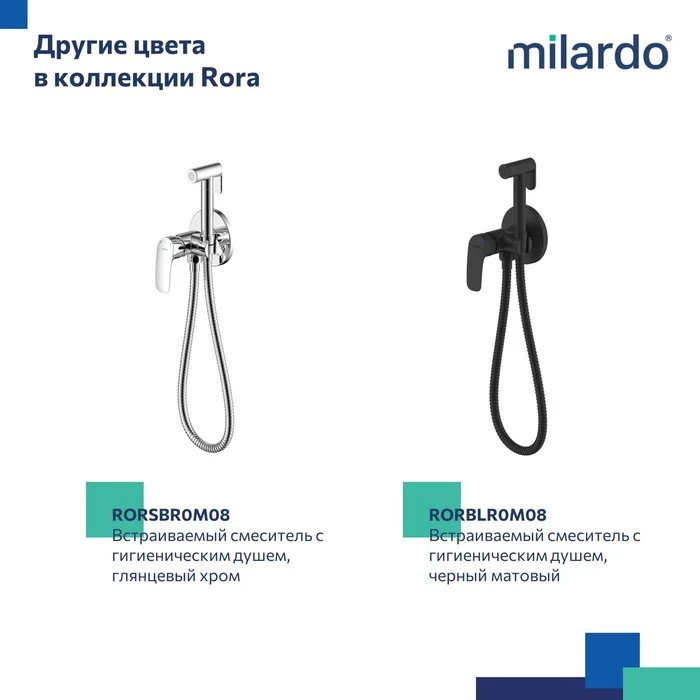 Другие цвета в коллекции Rora

milardo®

RORSBR0M08
Встраиваемый смеситель с гигиеническим душем, глянцевый хром

RORBLR0M08
Встраиваемый смеситель с гигиеническим душем, черный матовый