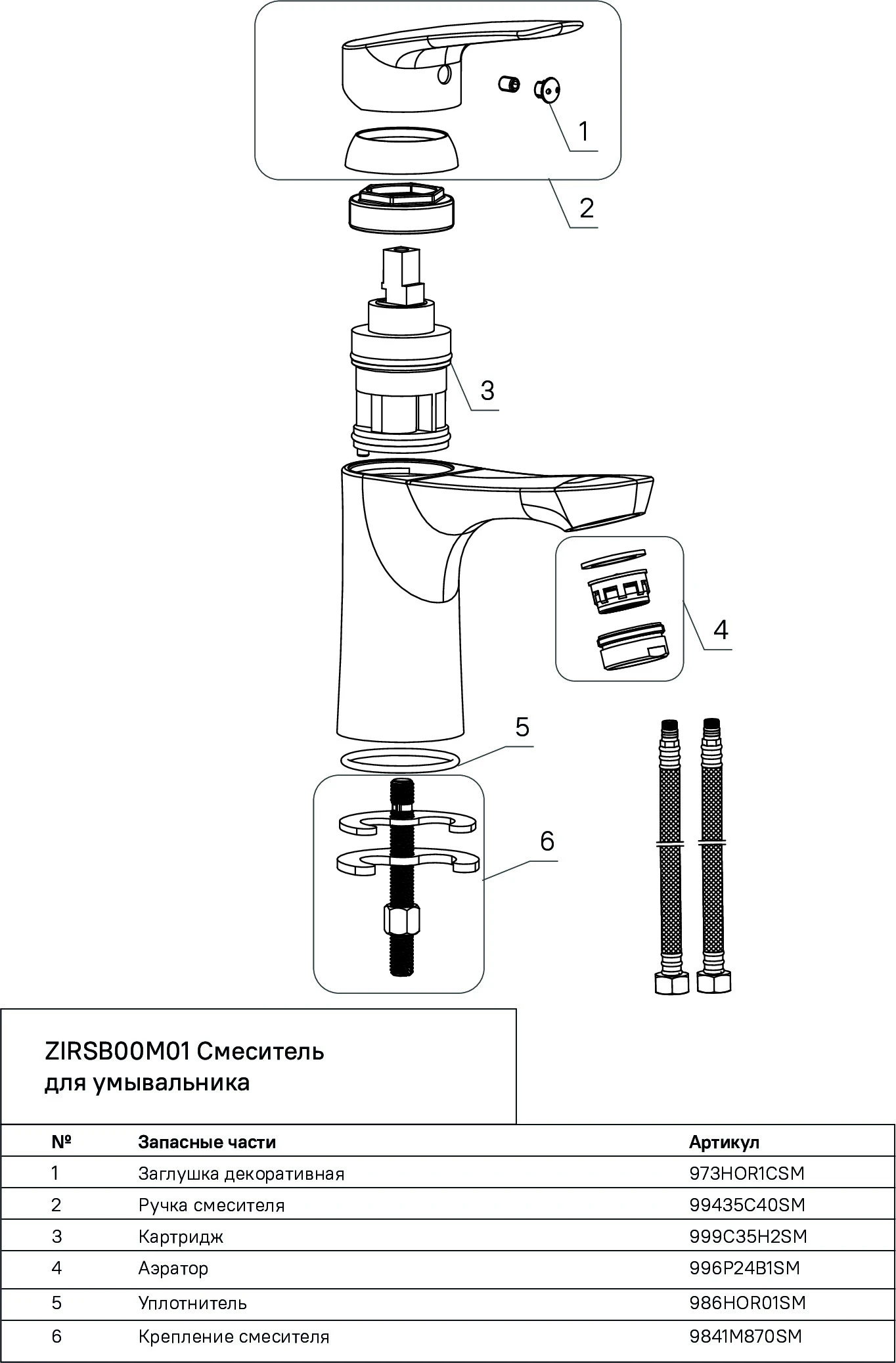 1

2

3

4

5

6

ZIRSB00M01 Смеситель для умывальника

| № | Запасные части | Артикул |
|---|---|---|
| 1 | Заглушка декоративная | 973HOR1CSM |
| 2 | Ручка смесителя | 99435C40SM |
| 3 | Картридж | 999C35H2SM |
| 4 | Аэратор | 996P24B1SM |
| 5 | Уплотнитель | 986HOR01SM |
| 6 | Крепление смесителя | 9841M870SM |