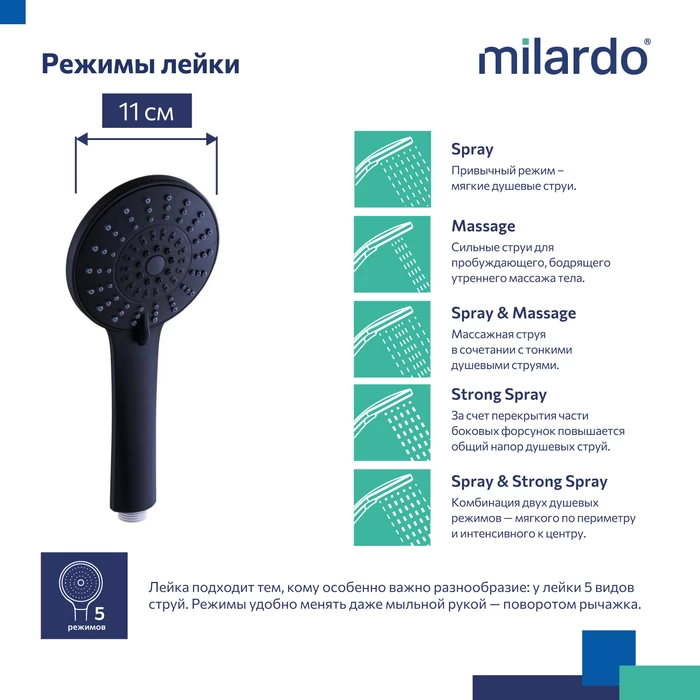 Режимы лейки

milardo®

11 см

Spray
Привычный режим – мягкие душевые струи.

Massage
Сильные струи для пробуждающего, бодрящего утреннего массажа тела.

Spray & Massage
Массажная струя в сочетании с тонкими душевыми струями.

Strong Spray
За счет перекрытия части боковых форсунок повышается общий напор душевых струй.

Spray & Strong Spray
Комбинация двух душевых режимов — мягкого по периметру и интенсивного к центру.

5 режимов

Лейка подходит тем, кому особенно важно разнообразие: у лейки 5 видов струй. Режимы удобно менять даже мыльной рукой — поворотом рычажка.