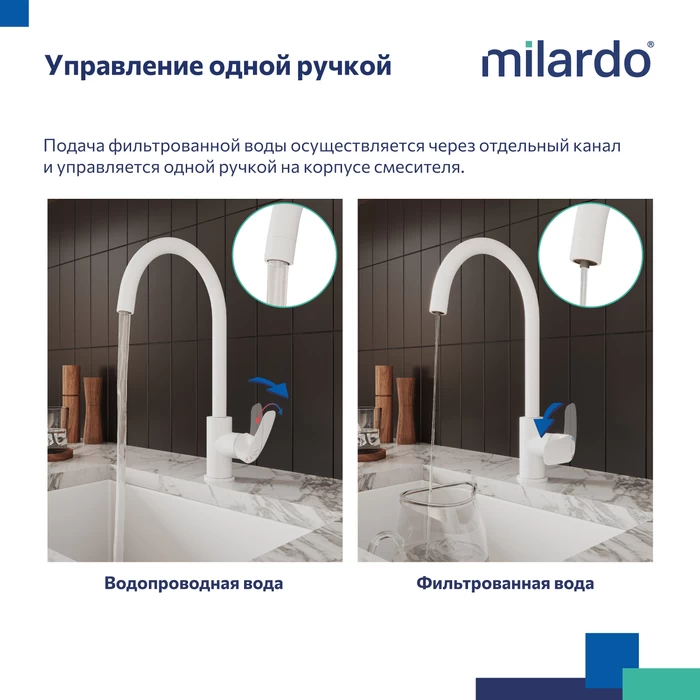 Управление одной ручкой

milardo®

Подача фильтрованной воды осуществляется через отдельный канал и управляется одной ручкой на корпусе смесителя.

Водопроводная вода

Фильтрованная вода