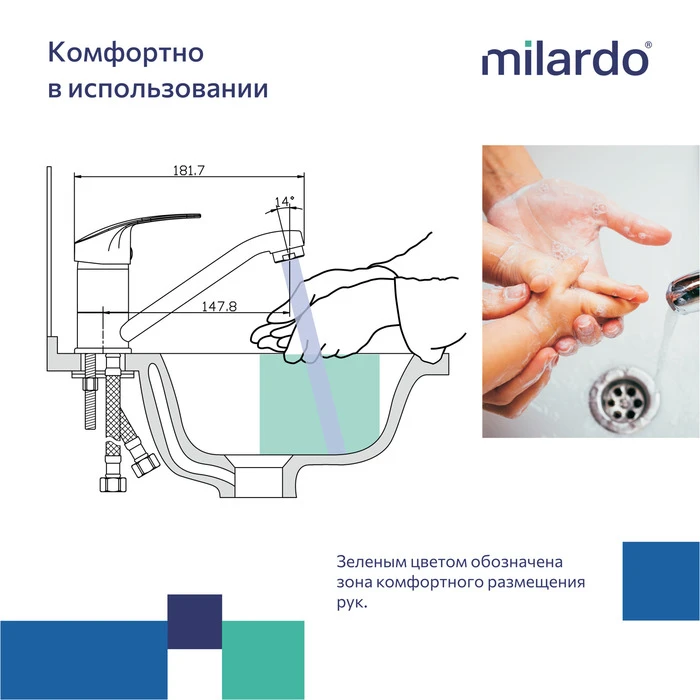 Комфортно в использовании

milardo®

181.7

14°

147.8

Зеленым цветом обозначена зона комфортного размещения рук.