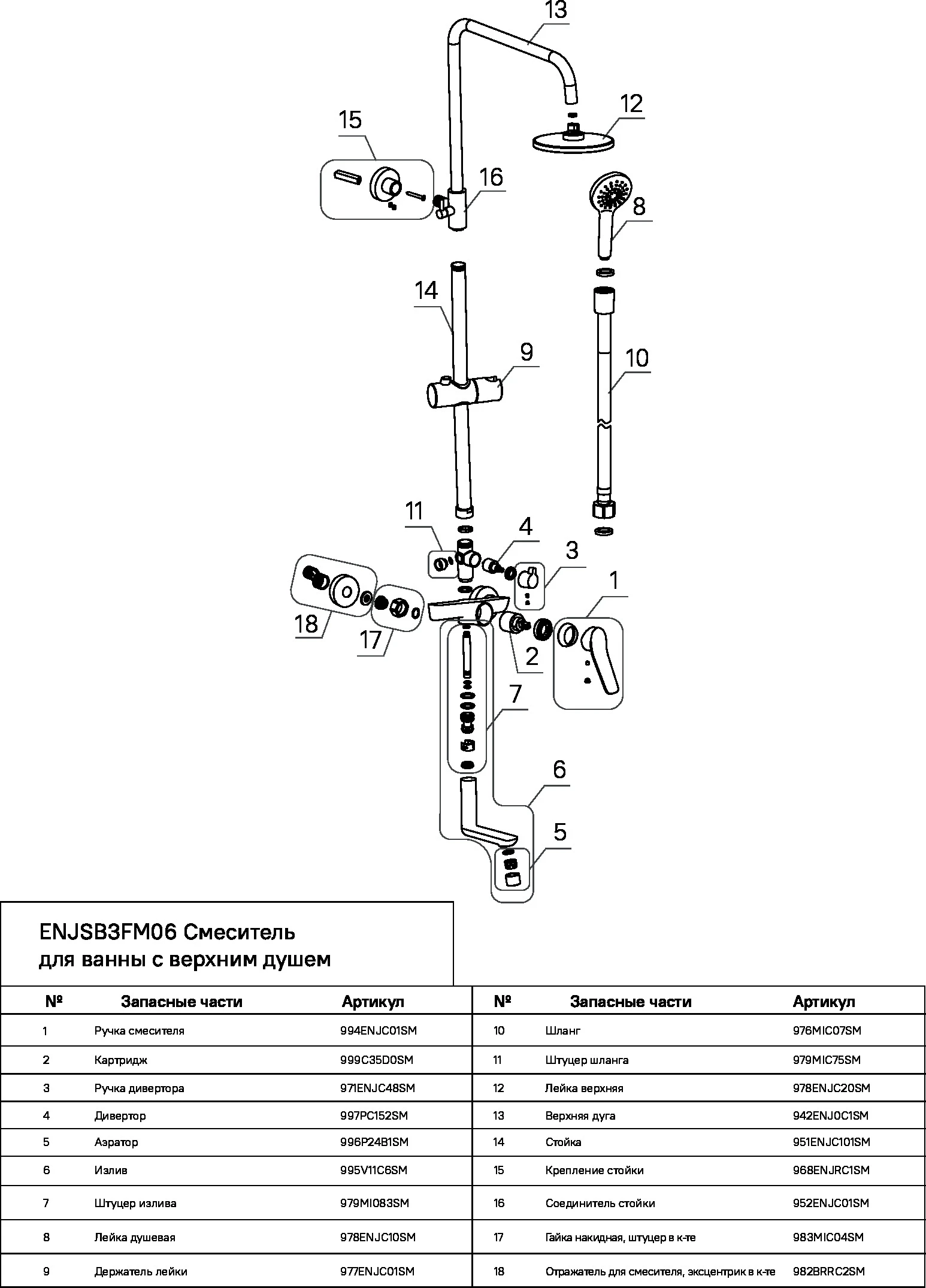 13

12

15

16

8

14

9

10

11

4

3

1

18

17

2

7

6

5

ENJSB3FM06 Смеситель для ванны с верхним душем

| № | Запасные части | Артикул |
|---|---|---|
| 1 | Ручка смесителя | 994ENJC01SM |
| 2 | Картридж | 999C35D0SM |
| 3 | Ручка дивертора | 971ENJC48SM |
| 4 | Дивертор | 997PC152SM |
| 5 | Аэратор | 996P24B1SM |
| 6 | Излив | 995V11C6SM |
| 7 | Штуцер излива | 979MI083SM |
| 8 | Лейка душевая | 978ENJC10SM |
| 9 | Держатель лейки | 977ENJC01SM |

| № | Запасные части | Артикул |
|---|---|---|
| 10 | Шланг | 976MIC07SM |
| 11 | Штуцер шланга | 979MIC75SM |
| 12 | Лейка верхняя | 978ENJC20SM |
| 13 | Верхняя дуга | 942ENJ0C1SM |
| 14 | Стойка | 951ENJC101SM |
| 15 | Крепление стойки | 968ENJRC1SM |
| 16 | Соединитель стойки | 952ENJC01SM |
| 17 | Гайка накидная, штуцер в к-те | 983MIC04SM |
| 18 | Отражатель для смесителя, эксцентрик в к-те | 982BRRC2SM |