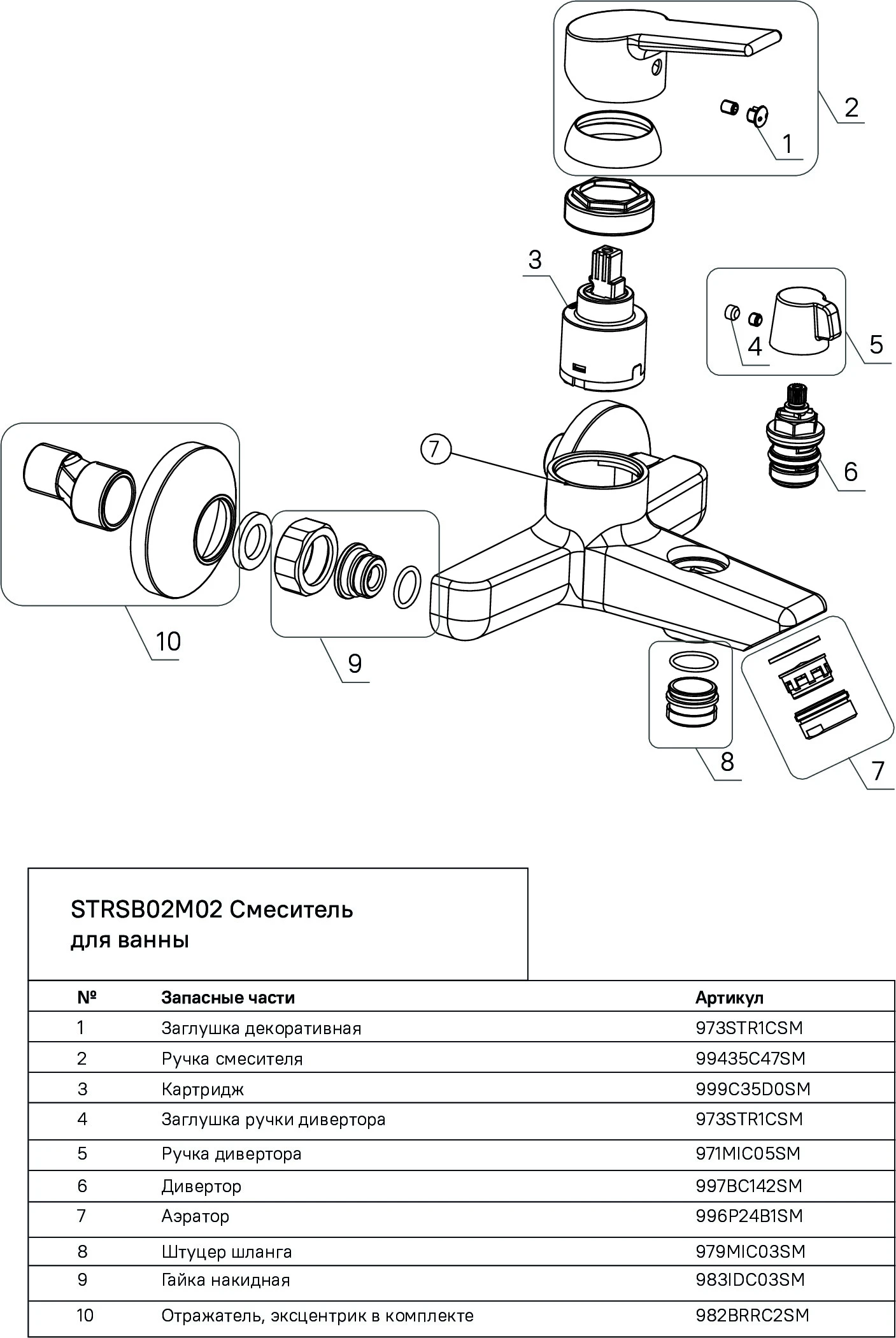 2

1

3

4

5

7

6

10

9

8

7

STRSB02M02 Смеситель для ванны

| № | Запасные части | Артикул |
|---|---|---|
| 1 | Заглушка декоративная | 973STR1CSM |
| 2 | Ручка смесителя | 99435C47SM |
| 3 | Картридж | 999C35D0SM |
| 4 | Заглушка ручки дивертора | 973STR1CSM |
| 5 | Ручка дивертора | 971MIC05SM |
| 6 | Дивертор | 997BC142SM |
| 7 | Аэратор | 996P24B1SM |
| 8 | Штуцер шланга | 979MIC03SM |
| 9 | Гайка накидная | 983IDC03SM |
| 10 | Отражатель, эксцентрик в комплекте | 982BRRC2SM |