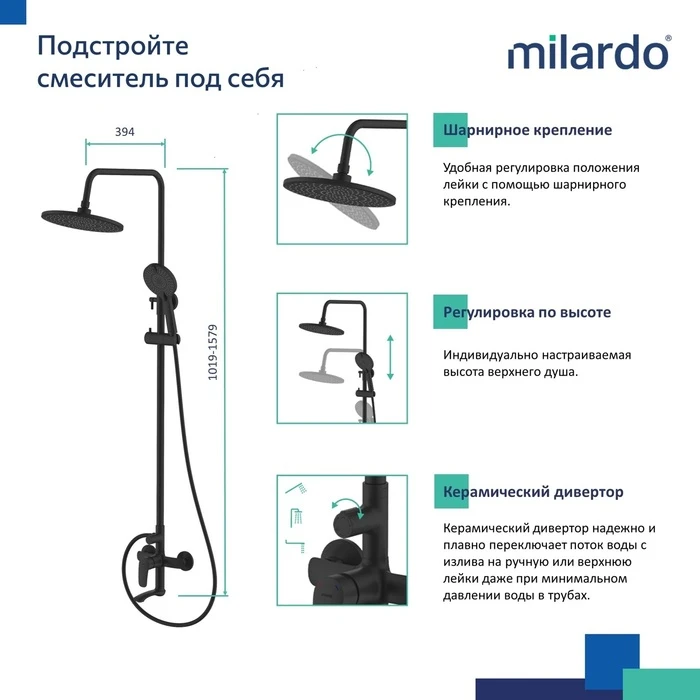 Подстройте смеситель под себя

milardo®

394

1019-1579

Шарнирное крепление

Удобная регулировка положения лейки с помощью шарнирного крепления.

Регулировка по высоте

Индивидуально настраиваемая высота верхнего душа.

Керамический дивертор

Керамический дивертор надежно и плавно переключает поток воды с излива на ручную или верхнюю лейки даже при минимальном давлении воды в трубах.