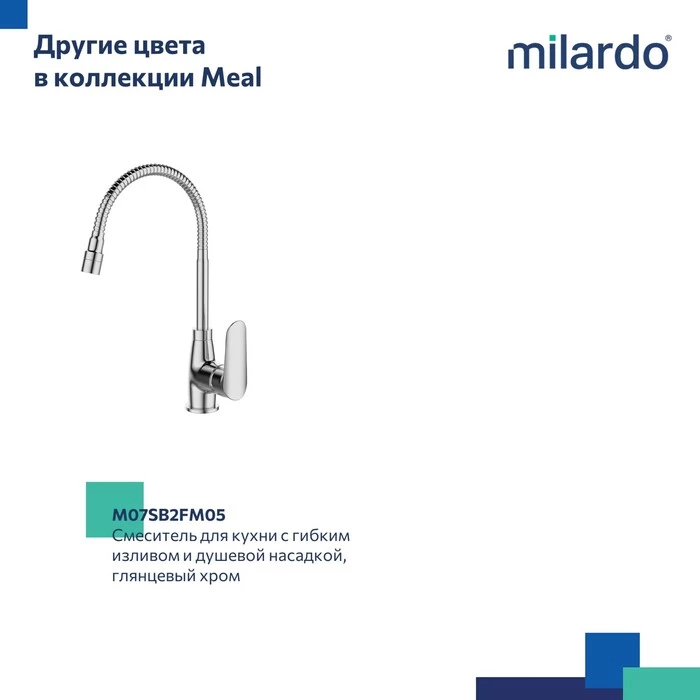 Другие цвета в коллекции Meal

milardo®

M07SB2FM05
Смеситель для кухни с гибким изливом и душевой насадкой, глянцевый хром